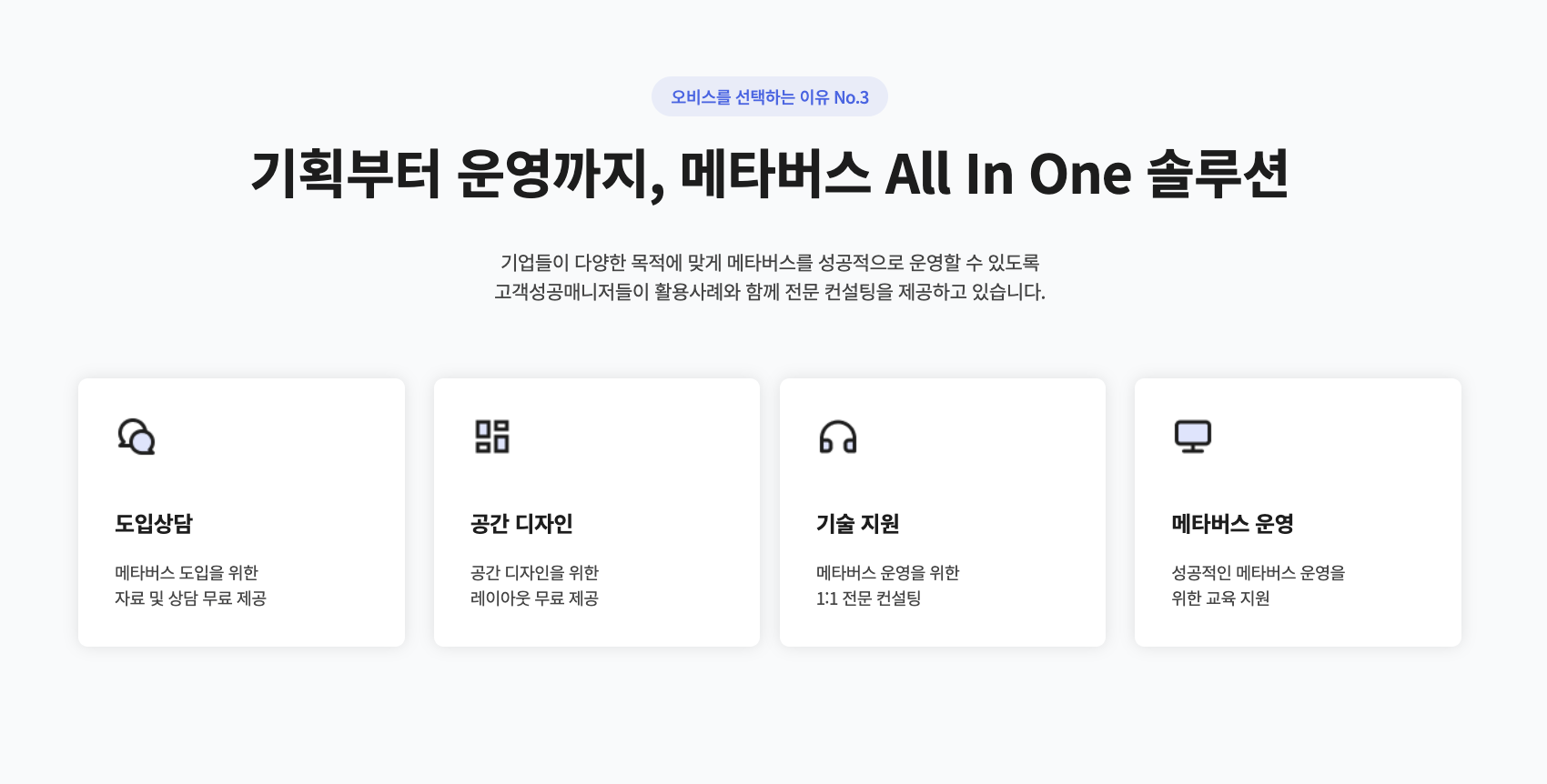 오비스를 선택하는 이유 No.3

기획부터 운영까지, 메타버스 All In One 솔루션

기업들이 다양한 목적에 맞게 메타버스를 성공적으로 운영할 수 있도록 고객성공매니저들이 활용사례와 함께 전문 컨설팅을 제공하고 있습니다.

도입상담

메타버스 도입을 위한
자료 및 상담 무료 제공

공간 디자인

공간 디자인을 위한
레이아웃 무료 제공

기술 지원

메타버스 운영을 위한
1:1 전문 컨설팅

메타버스 운영

성공적인 메타버스 운영을
위한 교육 지원