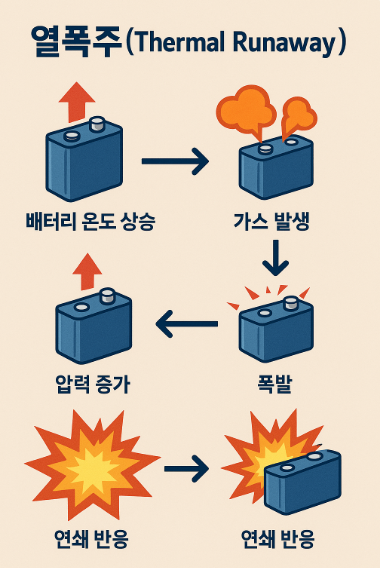 열폭주(Thermal Runaway)

배터리 온도 상승

가스 발생

압력 증가

폭발

연쇄 반응

연쇄 반응