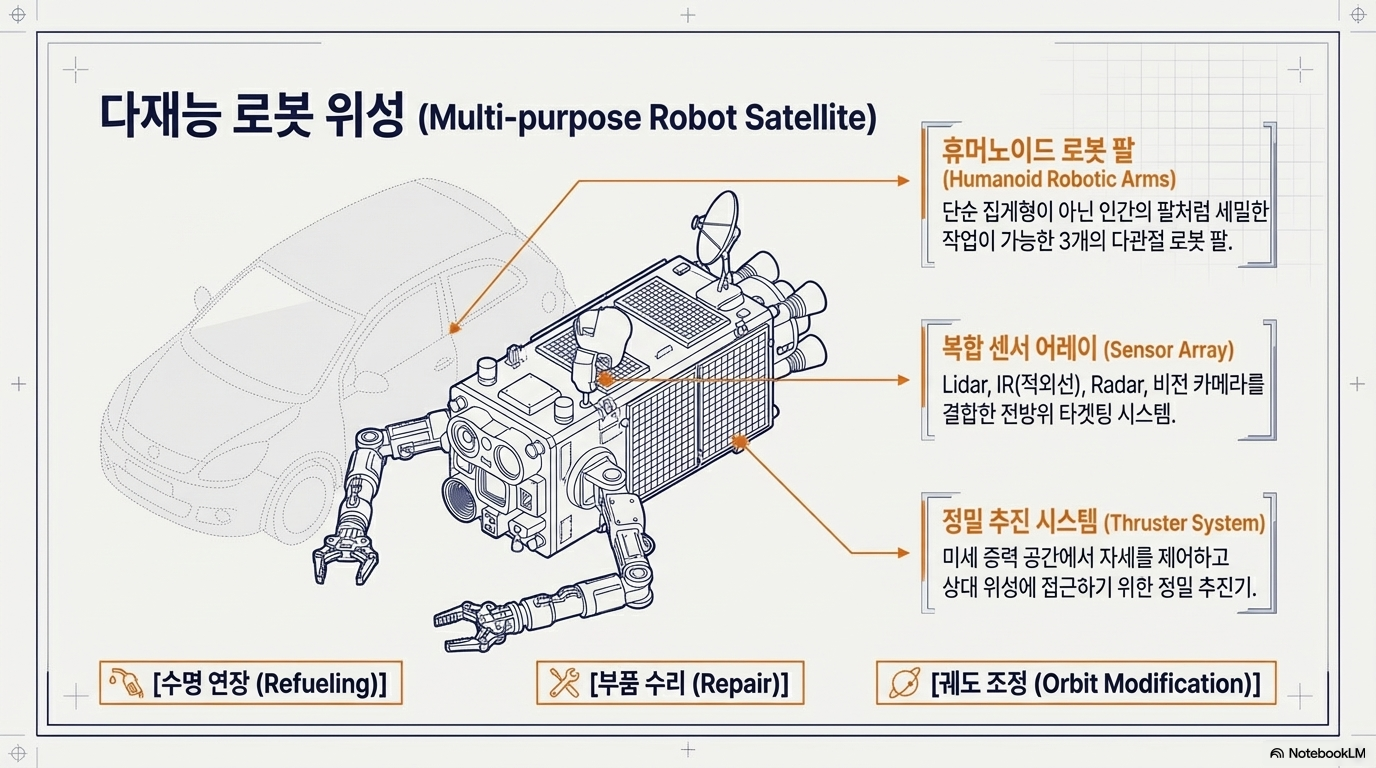 다재능 로봇 위성 (Multi-purpose Robot Satellite)

휴머노이드 로봇 팔
(Humanoid Robotic Arms)
단순 집게형이 아닌 인간의 팔처럼 세밀한 작업이 가능한 3개의 다관절 로봇 팔.

복합 센서 어레이 (Sensor Array)
Lidar, IR(적외선), Radar, 비전 카메라를 결합한 전방위 타겟팅 시스템.

정밀 추진 시스템 (Thruster System)
미세 중력 공간에서 자세를 제어하고 상대 위성에 접근하기 위한 정밀 추진기.

[수명 연장 (Refueling)]

[부품 수리 (Repair)]

[궤도 조정 (Orbit Modification)]

NotebookLM