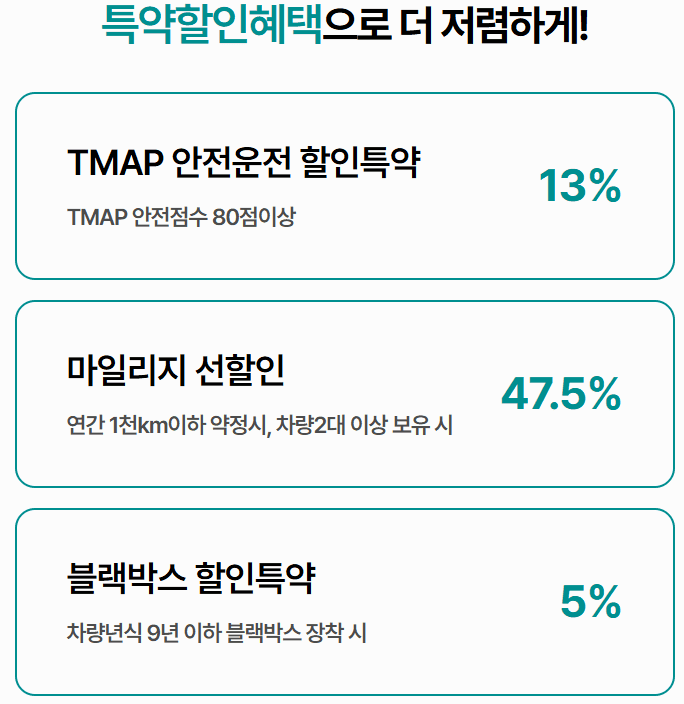 특약할인혜택으로 더 저렴하게!

TMAP 안전운전 할인특약

TMAP 안전점수 80점이상

13%

마일리지 선할인

연간 1천km이하 약정시, 차량2대 이상 보유 시

47.5%

블랙박스 할인특약

차량년식 9년 이하 블랙박스 장착 시

5%