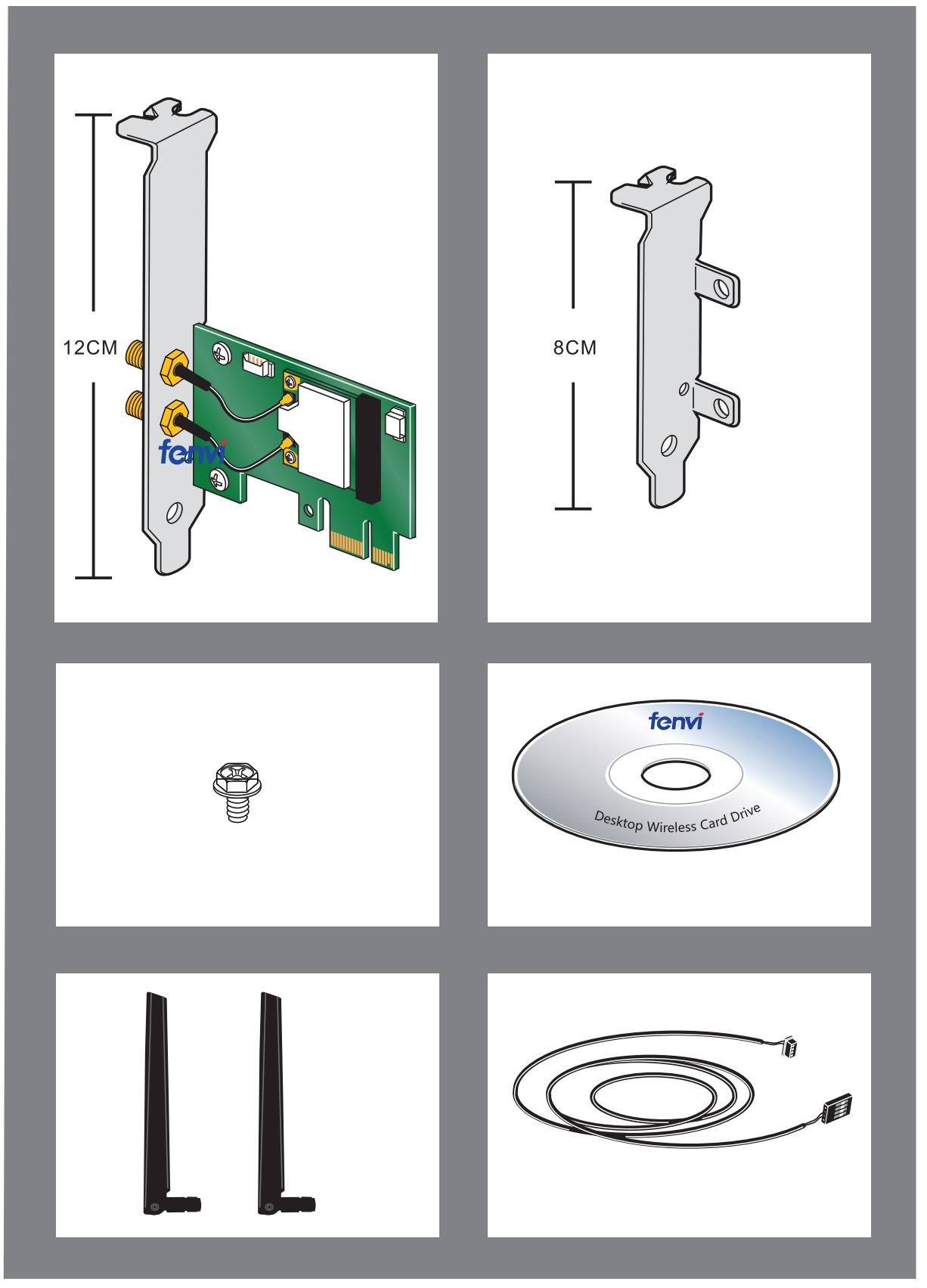 12CM

fenvi

8CM

fenvi

Desktop Wireless Card Drive