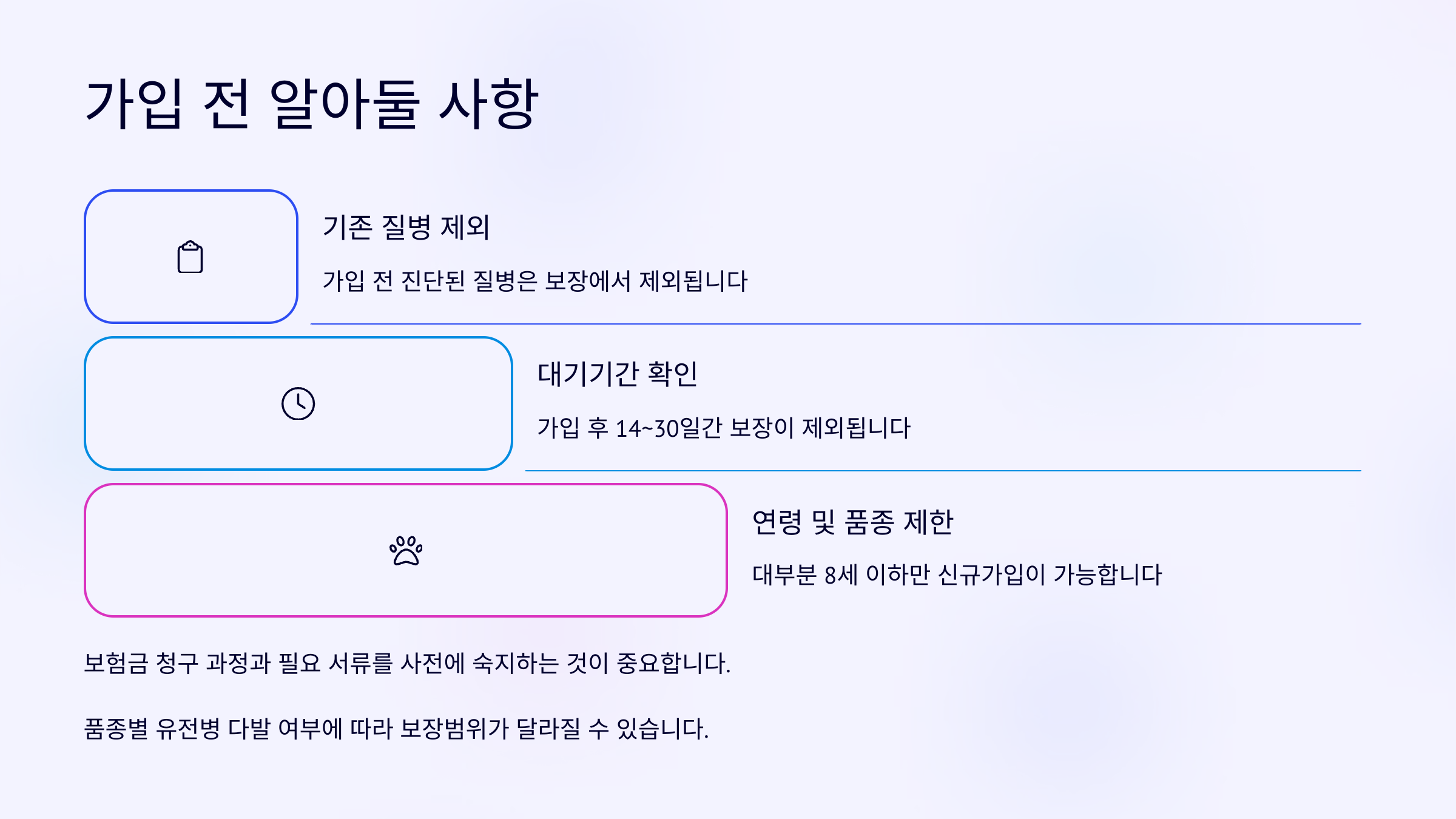 가입 전 알아둘 사항

기존 질병 제외

가입 전 진단된 질병은 보장에서 제외됩니다

대기기간 확인

가입 후 14~30일간 보장이 제외됩니다

연령 및 품종 제한

대부분 8세 이하만 신규가입이 가능합니다

보험금 청구 과정과 필요 서류를 사전에 숙지하는 것이 중요합니다.

품종별 유전병 다발 여부에 따라 보장범위가 달라질 수 있습니다.