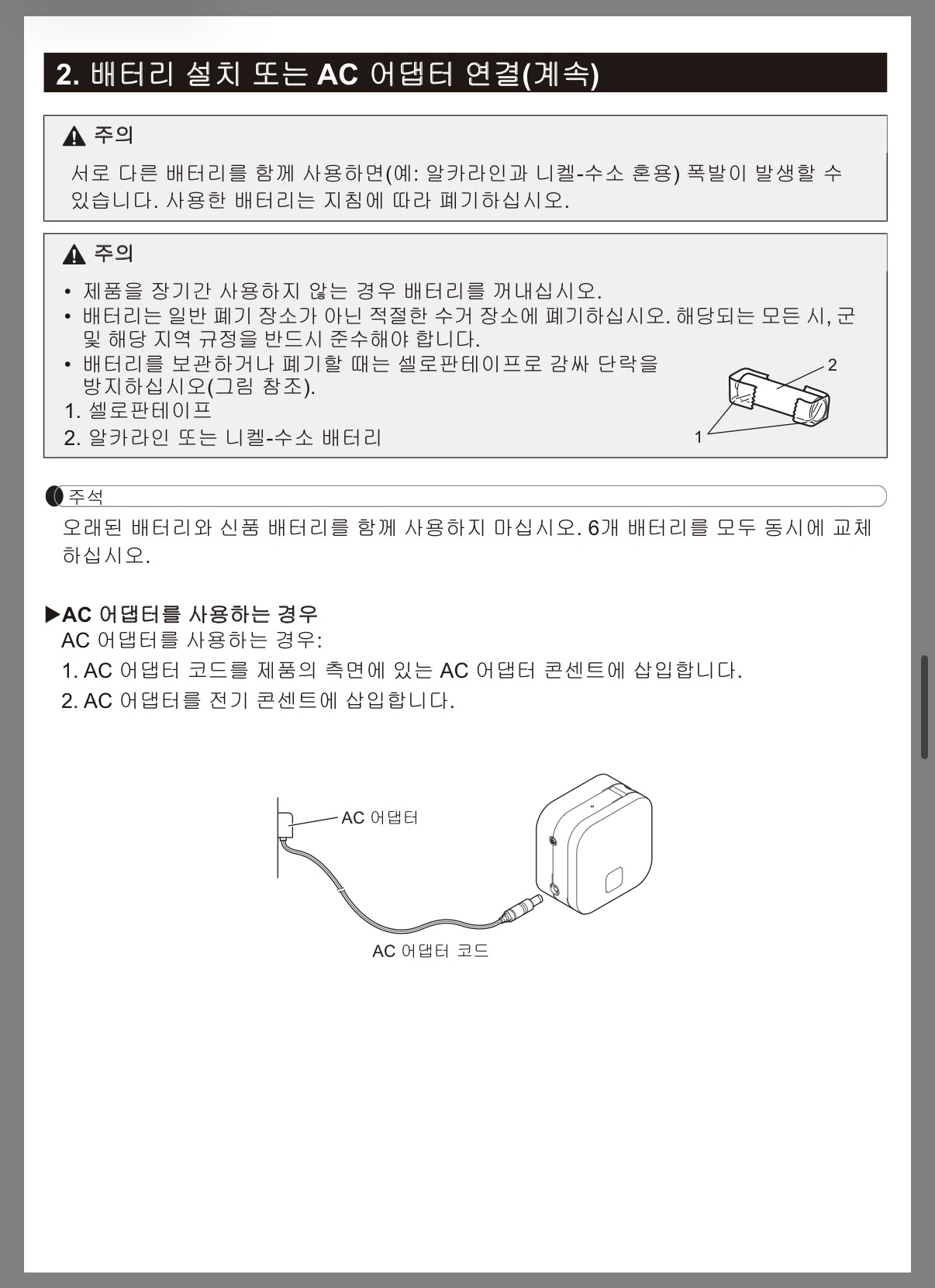 2. 배터리 설치 또는 AC 어댑터 연결(계속)

주의

서로 다른 배터리를 함께 사용하면(예: 알카라인과 니켈-수소 혼용) 폭발이 발생할 수 있습니다. 사용한 배터리는 지침에 따라 폐기하십시오.

주의

• 제품을 장기간 사용하지 않는 경우 배터리를 꺼내십시오.
• 배터리는 일반 폐기 장소가 아닌 적절한 수거 장소에 폐기하십시오. 해당되는 모든 시, 군 및 해당 지역 규정을 반드시 준수해야 합니다.
• 배터리를 보관하거나 폐기할 때는 셀로판테이프로 감싸 단락을 방지하십시오(그림 참조).
1. 셀로판테이프
2. 알카라인 또는 니켈-수소 배터리

2
1

주석

오래된 배터리와 신품 배터리를 함께 사용하지 마십시오. 6개 배터리를 모두 동시에 교체하십시오.

▶AC 어댑터를 사용하는 경우
AC 어댑터를 사용하는 경우:
1. AC 어댑터 코드를 제품의 측면에 있는 AC 어댑터 콘센트에 삽입합니다.
2. AC 어댑터를 전기 콘센트에 삽입합니다.

AC 어댑터
AC 어댑터 코드