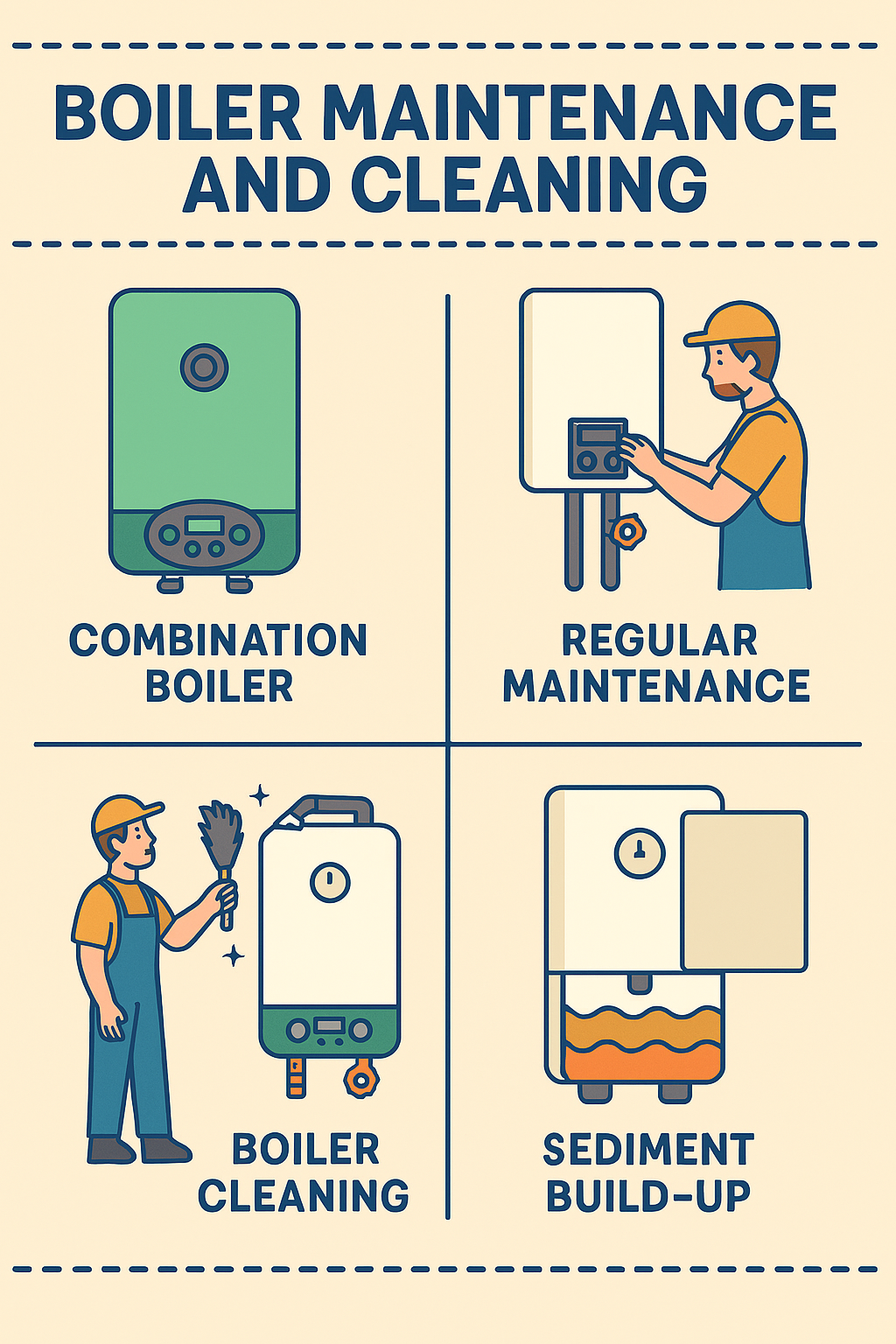 BOILER MAINTENANCE AND CLEANING

COMBINATION BOILER

REGULAR MAINTENANCE

BOILER CLEANING

SEDIMENT BUILD-UP