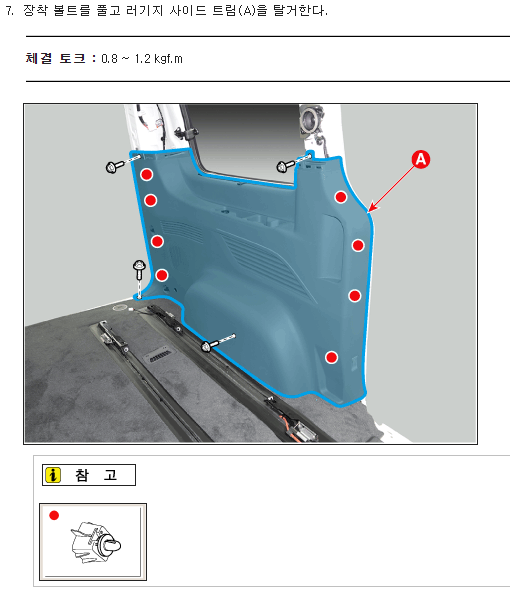 7. 장착 볼트를 풀고 러기지 사이드 트림(A)을 탈거한다.

체결 토크 : 0.8 ~ 1.2 kgf.m

A

참 고