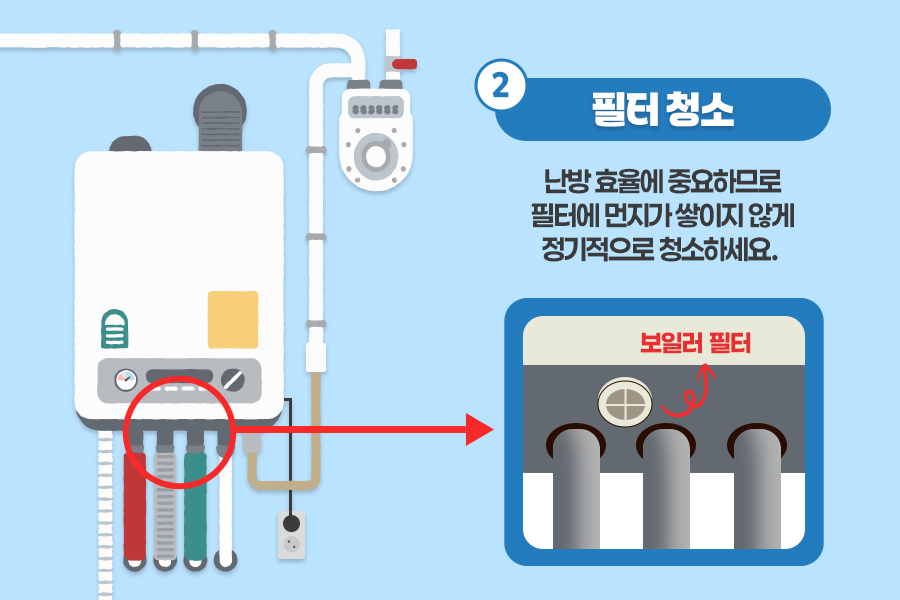 2 필터 청소

난방 효율에 중요하므로
필터에 먼지가 쌓이지 않게
정기적으로 청소하세요.

보일러 필터