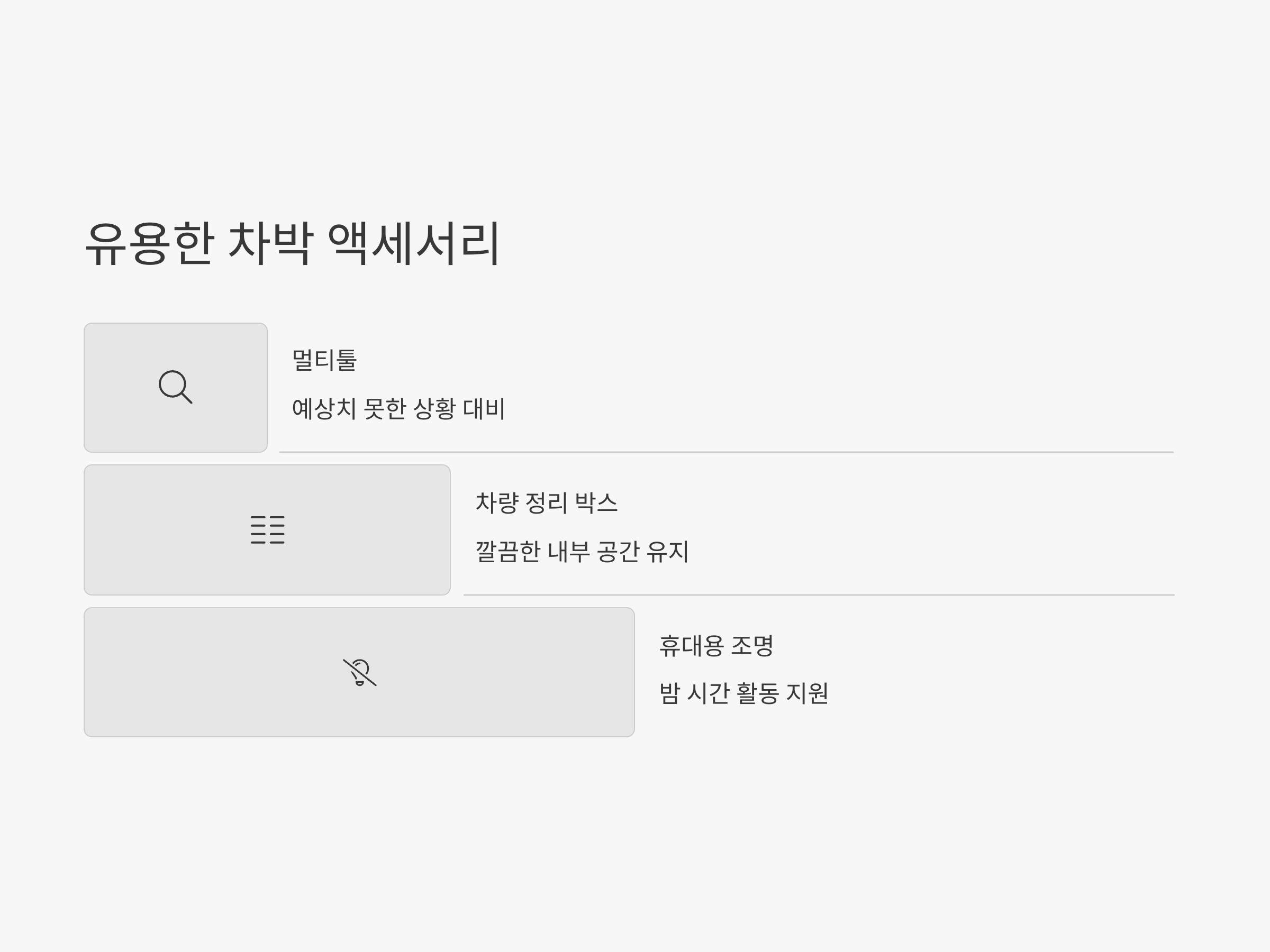 유용한 차박 액세서리

멀티툴

예상치 못한 상황 대비

차량 정리 박스

깔끔한 내부 공간 유지

휴대용 조명

밤 시간 활동 지원