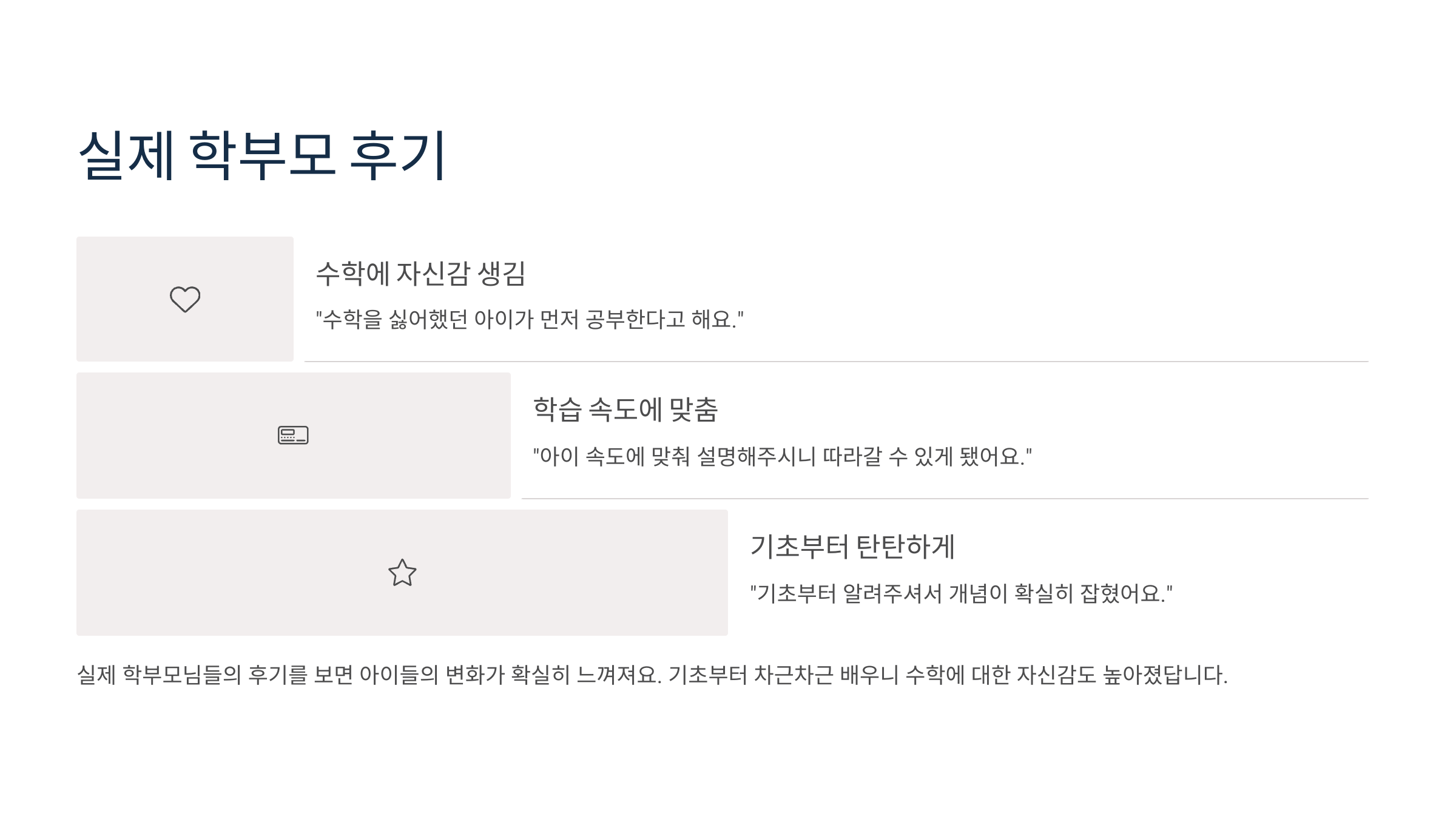 실제 학부모 후기

수학에 자신감 생김

"수학을 싫어했던 아이가 먼저 공부한다고 해요."

학습 속도에 맞춤

"아이 속도에 맞춰 설명해주시니 따라갈 수 있게 됐어요."

기초부터 탄탄하게

"기초부터 알려주셔서 개념이 확실히 잡혔어요."

실제 학부모님들의 후기를 보면 아이들의 변화가 확실히 느껴져요. 기초부터 차근차근 배우니 수학에 대한 자신감도 높아졌답니다.