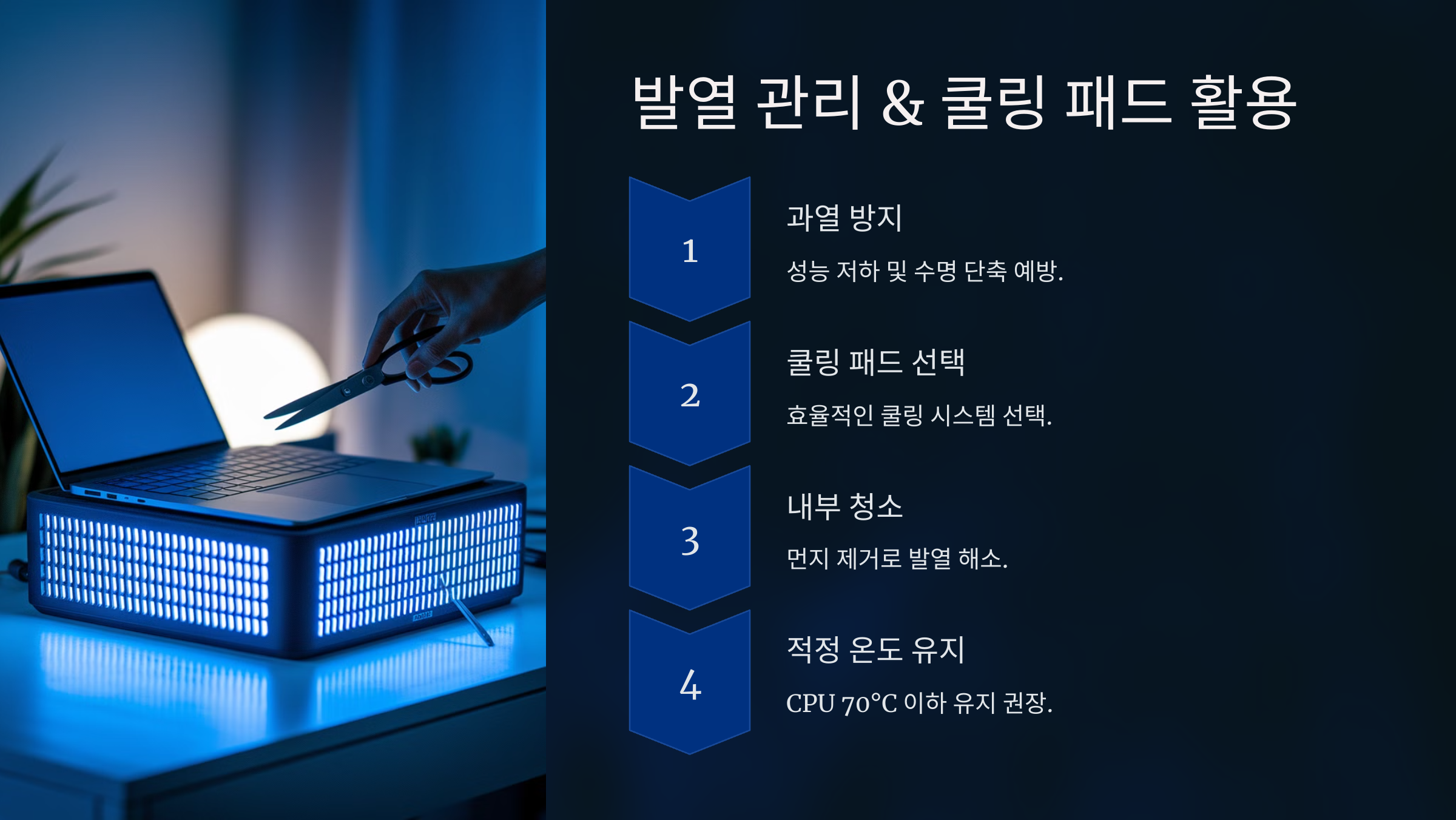 발열 관리 & 쿨링 패드 활용

1

과열 방지

성능 저하 및 수명 단축 예방.

2

쿨링 패드 선택

효율적인 쿨링 시스템 선택.

3

내부 청소

먼지 제거로 발열 해소.

4

적정 온도 유지

CPU 70°C 이하 유지 권장.