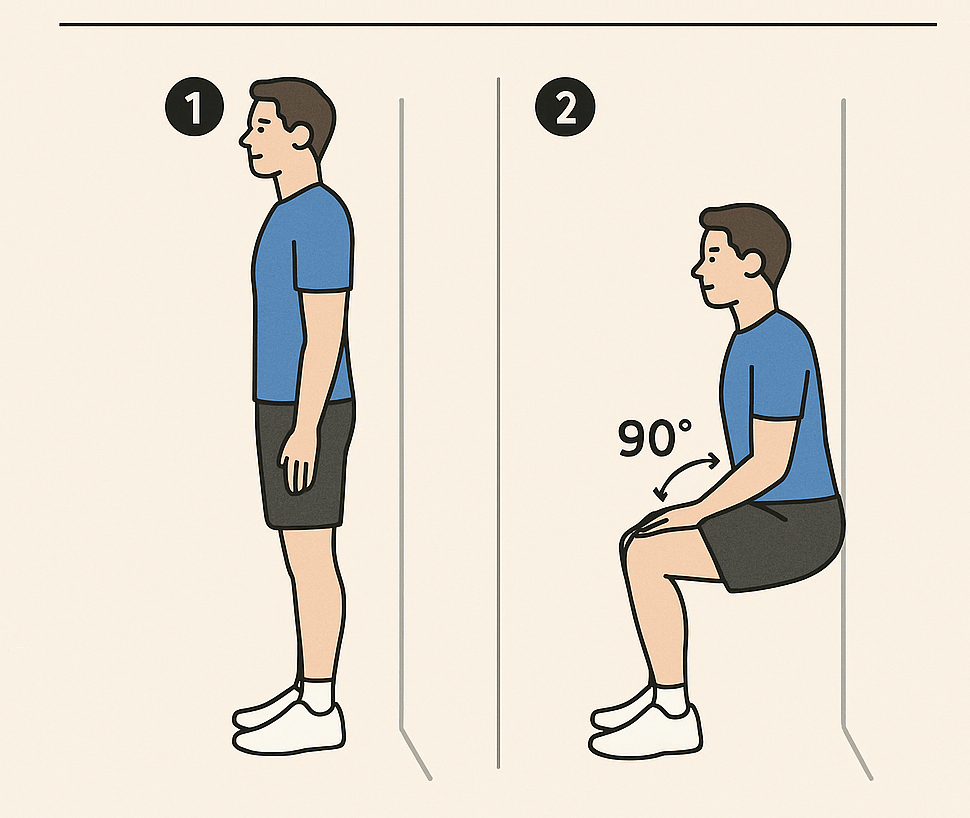 1

2

90°