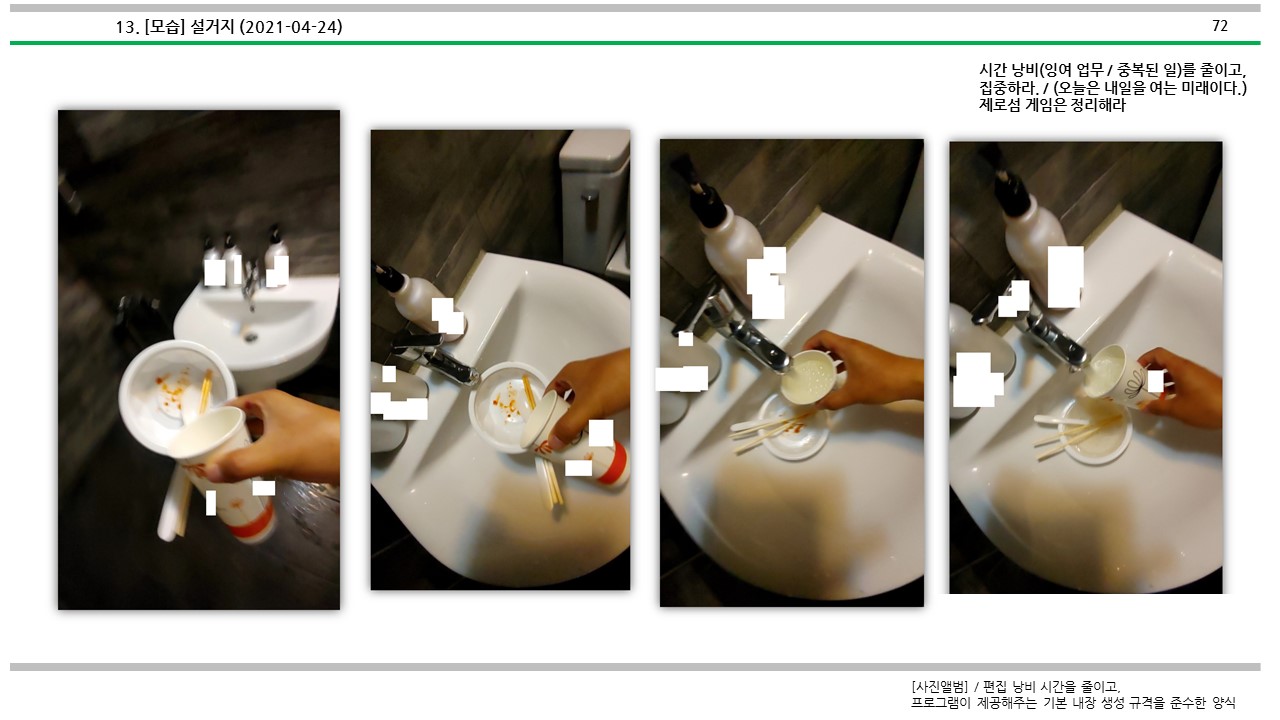 13. [모습] 설거지 (2021-04-24)

72

시간 낭비(잉여 업무 / 중복된 일)를 줄이고,
집중하라. / (오늘은 내일을 여는 미래이다.)
제로섬 게임은 정리해라

[사진앨범] / 편집 낭비 시간을 줄이고,
프로그램이 제공해주는 기본 내장 생성 규격을 준수한 양식