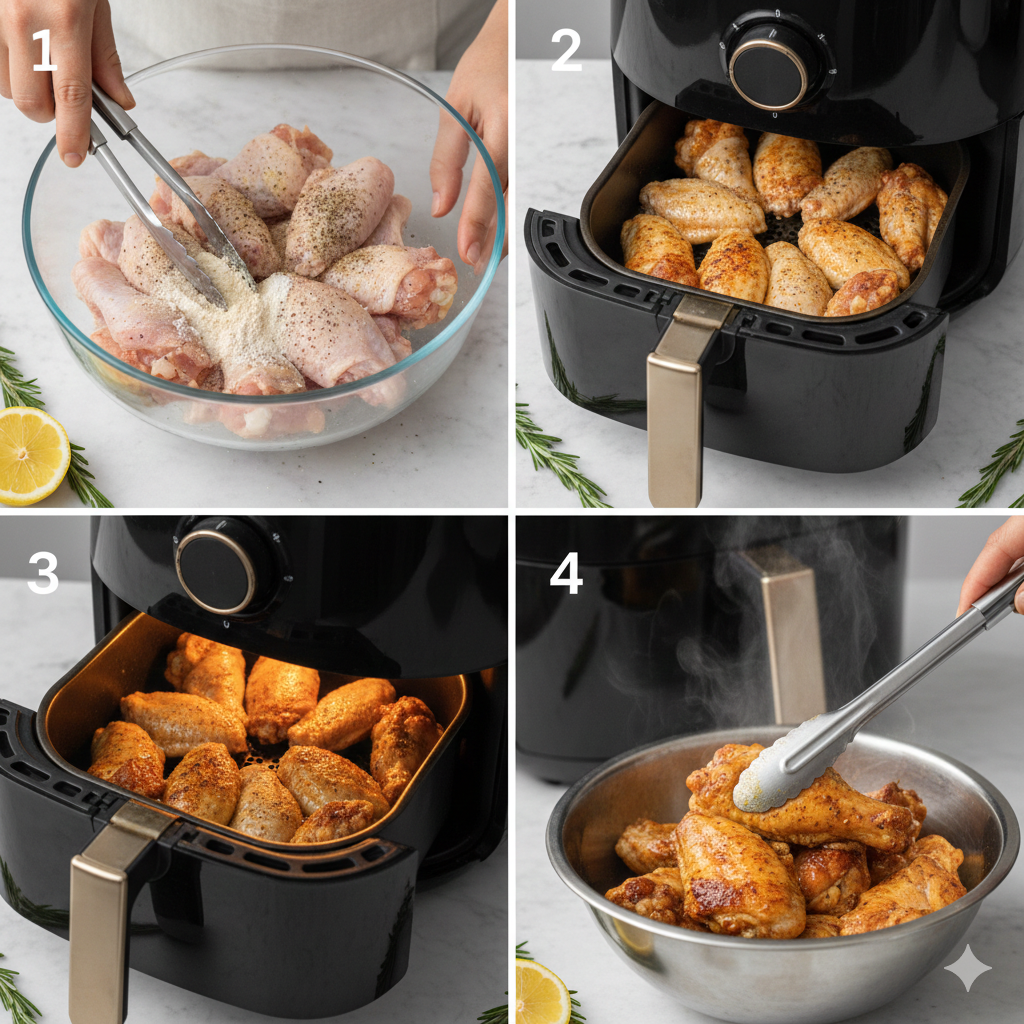 1
2
3
4