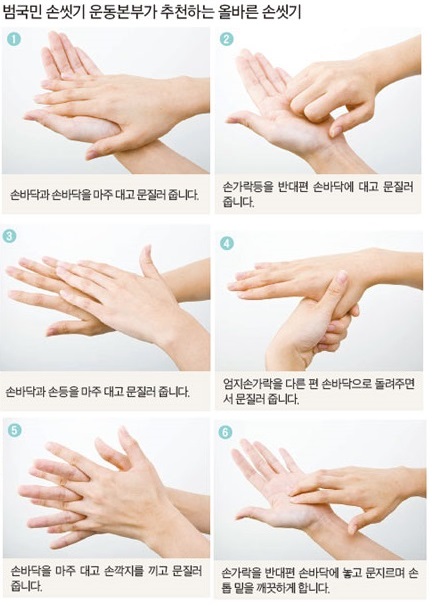 범국민 손씻기 운동본부가 추천하는 올바른 손씻기

1

손바닥과 손바닥을 마주 대고 문질러 줍니다.

2

손가락등을 반대편 손바닥에 대고 문질러 줍니다.

3

손바닥과 손등을 마주 대고 문질러 줍니다.

4

엄지손가락을 다른 편 손바닥으로 돌려주면서 문질러 줍니다.

5

손바닥을 마주 대고 손깍지를 끼고 문질러 줍니다.

6

손가락을 반대편 손바닥에 놓고 문지르며 손톱 밑을 깨끗하게 합니다.