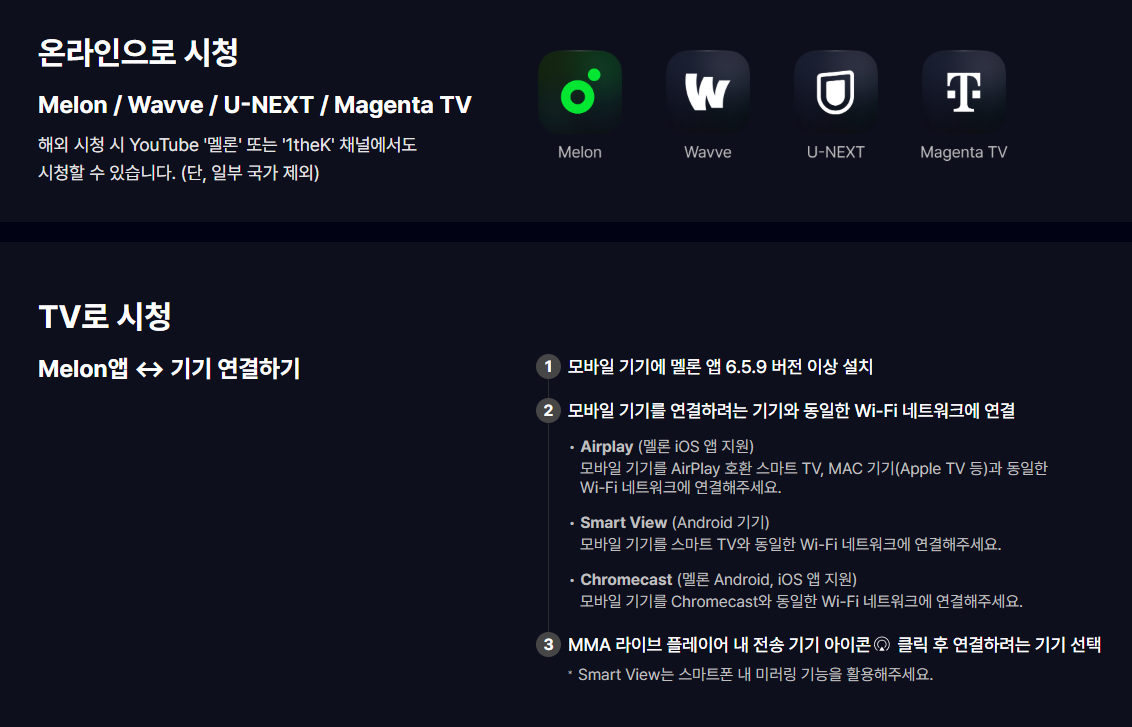 온라인으로 시청

Melon / Wavve / U-NEXT / Magenta TV

해외 시청 시 YouTube '멜론' 또는 '1theK' 채널에서도 시청할 수 있습니다. (단, 일부 국가 제외)

Melon

Wavve

U-NEXT

Magenta TV

TV로 시청

Melon앱 ↔ 기기 연결하기

1 모바일 기기에 멜론 앱 6.5.9 버전 이상 설치

2 모바일 기기를 연결하려는 기기와 동일한 Wi-Fi 네트워크에 연결

• Airplay (멜론 iOS 앱 지원)
모바일 기기를 AirPlay 호환 스마트 TV, MAC 기기(Apple TV 등)과 동일한 Wi-Fi 네트워크에 연결해주세요.

• Smart View (Android 기기)
모바일 기기를 스마트 TV와 동일한 Wi-Fi 네트워크에 연결해주세요.

• Chromecast (멜론 Android, iOS 앱 지원)
모바일 기기를 Chromecast와 동일한 Wi-Fi 네트워크에 연결해주세요.

3 MMA 라이브 플레이어 내 전송 기기 아이콘 클릭 후 연결하려는 기기 선택

* Smart View는 스마트폰 내 미러링 기능을 활용해주세요.