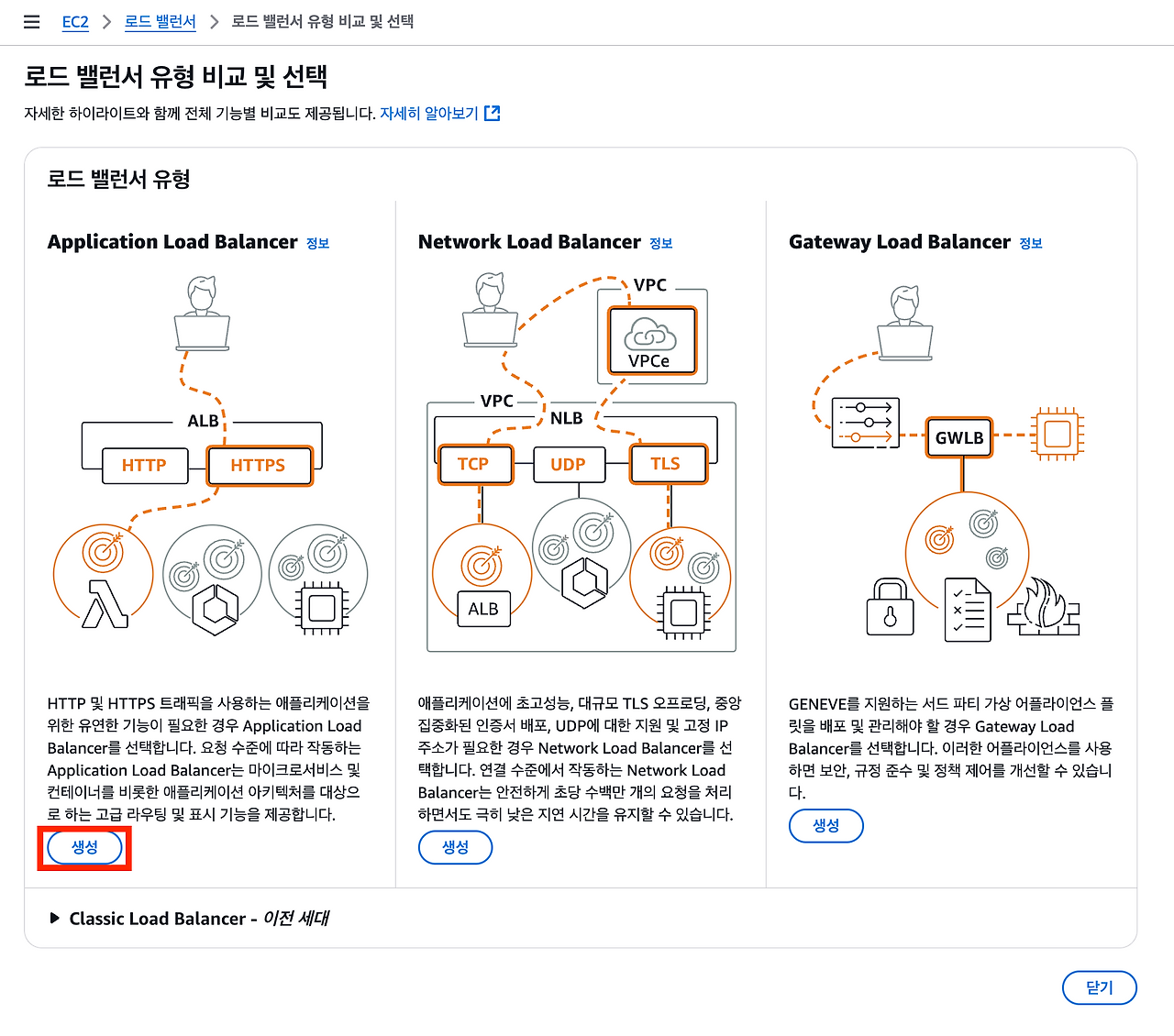 EC2 > 로드 밸런서 > 로드 밸런서 유형 비교 및 선택

로드 밸런서 유형 비교 및 선택

자세한 하이라이트와 함께 전체 기능별 비교도 제공됩니다. 자세히 알아보기

로드 밸런서 유형

Application Load Balancer 정보

ALB
HTTP
HTTPS

HTTP 및 HTTPS 트래픽을 사용하는 애플리케이션을 위한 유연한 기능이 필요한 경우 Application Load Balancer를 선택합니다. 요청 수준에 따라 작동하는 Application Load Balancer는 마이크로서비스 및 컨테이너를 비롯한 애플리케이션 아키텍처를 대상으로 하는 고급 라우팅 및 표시 기능을 제공합니다.

생성

Network Load Balancer 정보

VPC
VPCe
VPC
NLB
TCP
UDP
TLS
ALB

애플리케이션에 초고성능, 대규모 TLS 오프로딩, 중앙 집중화된 인증서 배포, UDP에 대한 지원 및 고정 IP 주소가 필요한 경우 Network Load Balancer를 선택합니다. 연결 수준에서 작동하는 Network Load Balancer는 안전하게 초당 수백만 개의 요청을 처리하면서도 극히 낮은 지연 시간을 유지할 수 있습니다.

생성

Gateway Load Balancer 정보

GWLB

GENEVE를 지원하는 서드 파티 가상 어플라이언스 플릿을 배포 및 관리해야 할 경우 Gateway Load Balancer를 선택합니다. 이러한 어플라이언스를 사용하면 보안, 규정 준수 및 정책 제어를 개선할 수 있습니다.

생성

Classic Load Balancer - 이전 세대

닫기