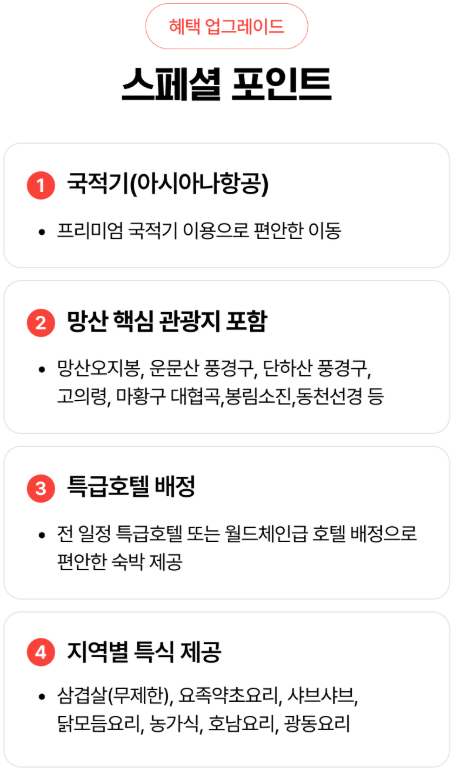 혜택 업그레이드

스페셜 포인트

1 국적기(아시아나항공)

• 프리미엄 국적기 이용으로 편안한 이동

2 망산 핵심 관광지 포함

• 망산오지봉, 운문산 풍경구, 단하산 풍경구, 고의령, 마황구 대협곡,봉림소진,동천선경 등

3 특급호텔 배정

• 전 일정 특급호텔 또는 월드체인급 호텔 배정으로 편안한 숙박 제공

4 지역별 특식 제공

• 삼겹살(무제한), 요족약초요리, 샤브샤브, 닭모듬요리, 농가식, 호남요리, 광동요리