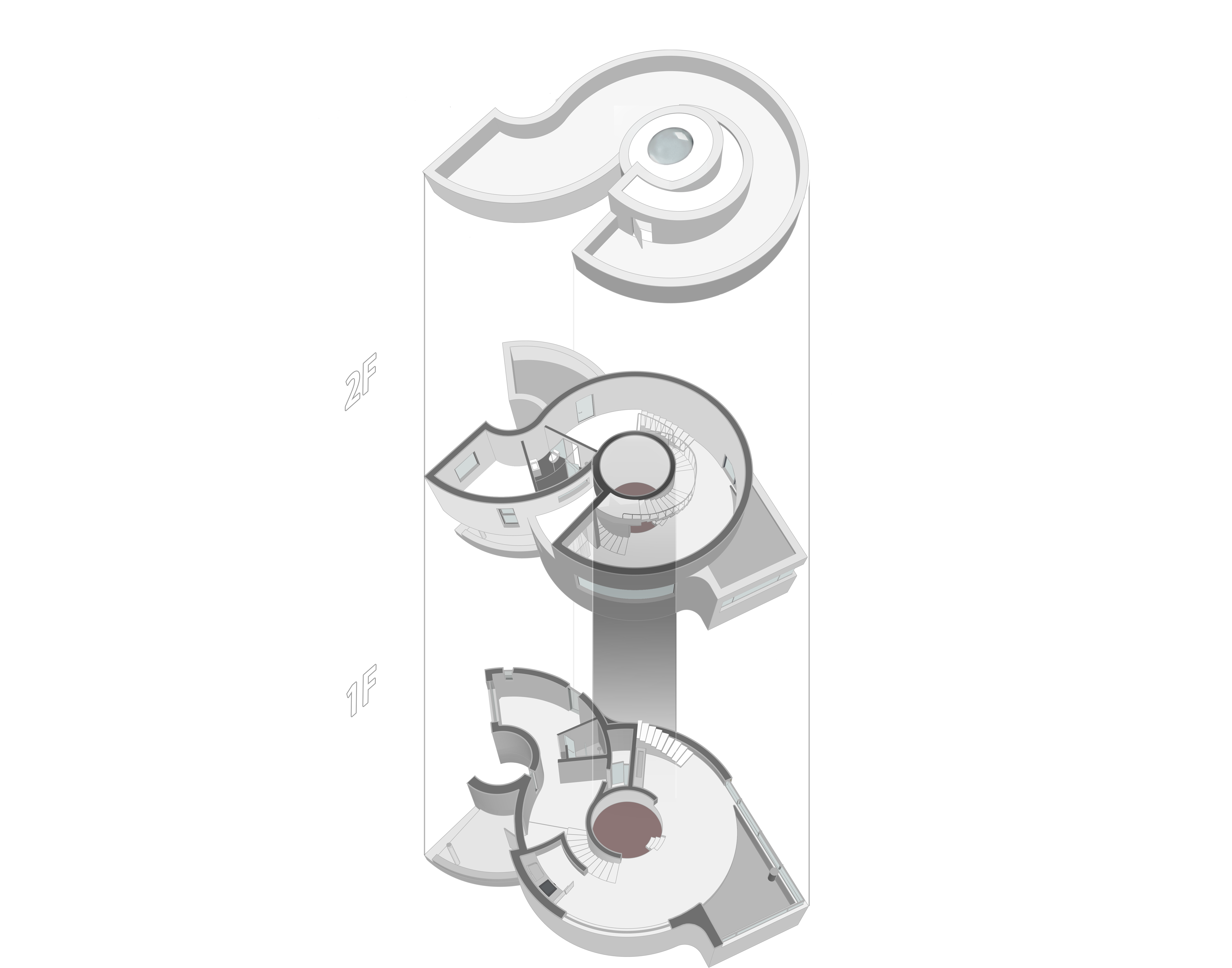 2F

1F