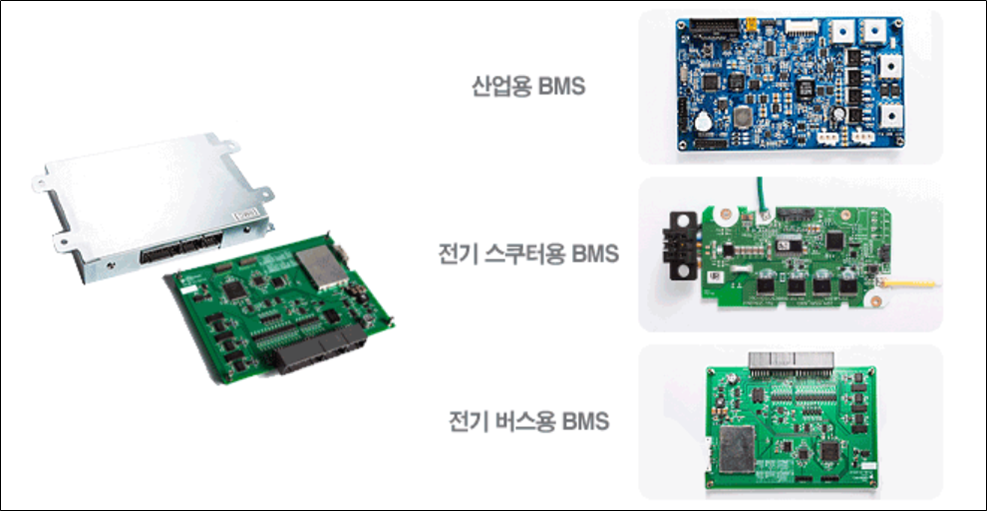 산업용 BMS

전기 스쿠터용 BMS

전기 버스용 BMS