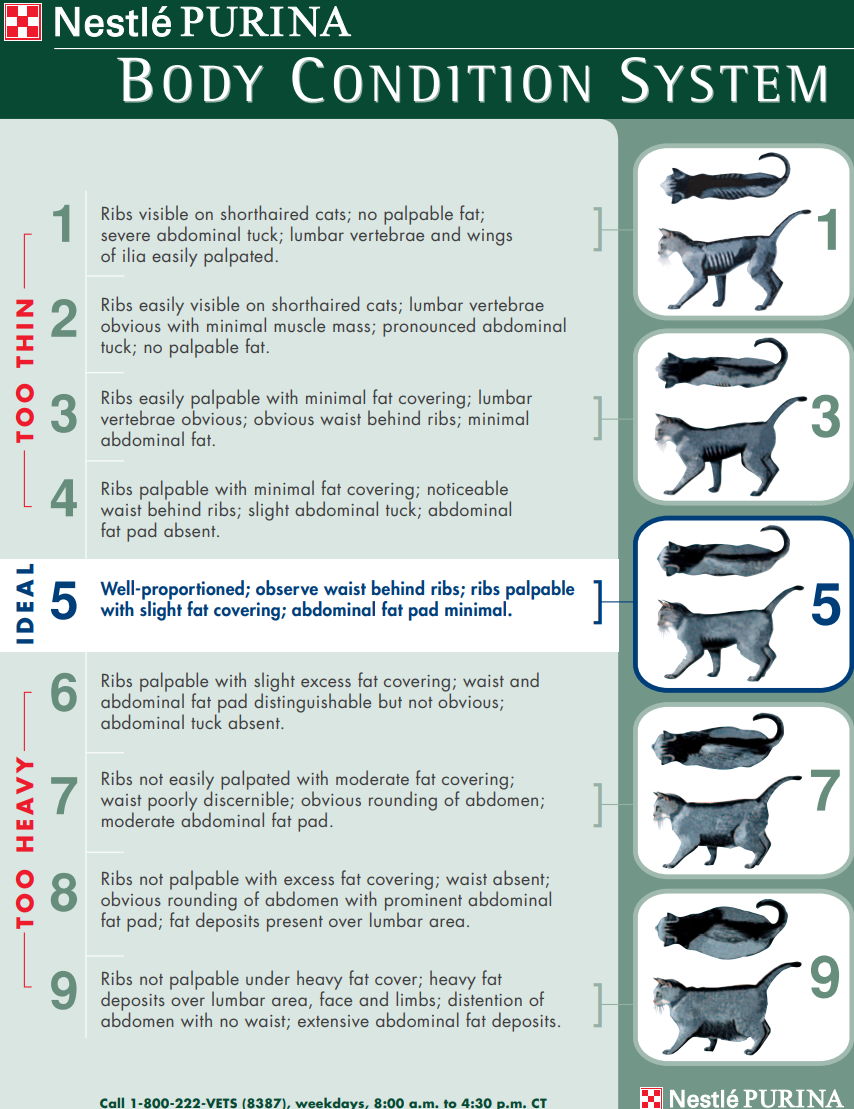 Nestlé PURINA
BODY CONDITION SYSTEM

TOO THIN

1 Ribs visible on shorthaired cats; no palpable fat; severe abdominal tuck; lumbar vertebrae and wings of ilia easily palpated.

2 Ribs easily visible on shorthaired cats; lumbar vertebrae obvious with minimal muscle mass; pronounced abdominal tuck; no palpable fat.

3 Ribs easily palpable with minimal fat covering; lumbar vertebrae obvious; obvious waist behind ribs; minimal abdominal fat.

4 Ribs palpable with minimal fat covering; noticeable waist behind ribs; slight abdominal tuck; abdominal fat pad absent.

IDEAL

5 Well-proportioned; observe waist behind ribs; ribs palpable with slight fat covering; abdominal fat pad minimal.

TOO HEAVY

6 Ribs palpable with slight excess fat covering; waist and abdominal fat pad distinguishable but not obvious; abdominal tuck absent.

7 Ribs not easily palpated with moderate fat covering; waist poorly discernible; obvious rounding of abdomen; moderate abdominal fat pad.

8 Ribs not palpable with excess fat covering; waist absent; obvious rounding of abdomen with prominent abdominal fat pad; fat deposits present over lumbar area.

9 Ribs not palpable under heavy fat cover; heavy fat deposits over lumbar area, face and limbs; distention of abdomen with no waist; extensive abdominal fat deposits.

1

3

5

7

9

Call 1-800-222-VETS (8387), weekdays, 8:00 a.m. to 4:30 p.m. CT

Nestlé PURINA