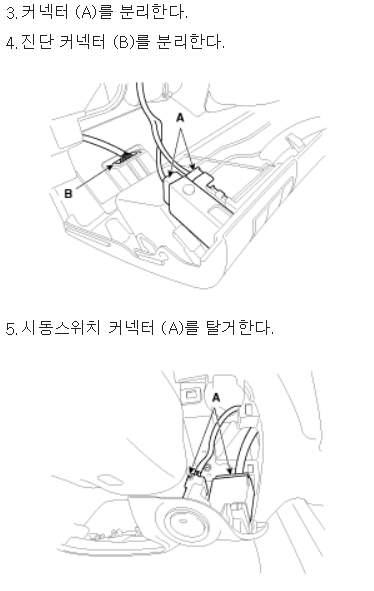 3. 커넥터 (A)를 분리한다.

4. 진단 커넥터 (B)를 분리한다.

A

B

5. 시동스위치 커넥터 (A)를 탈거한다.

A