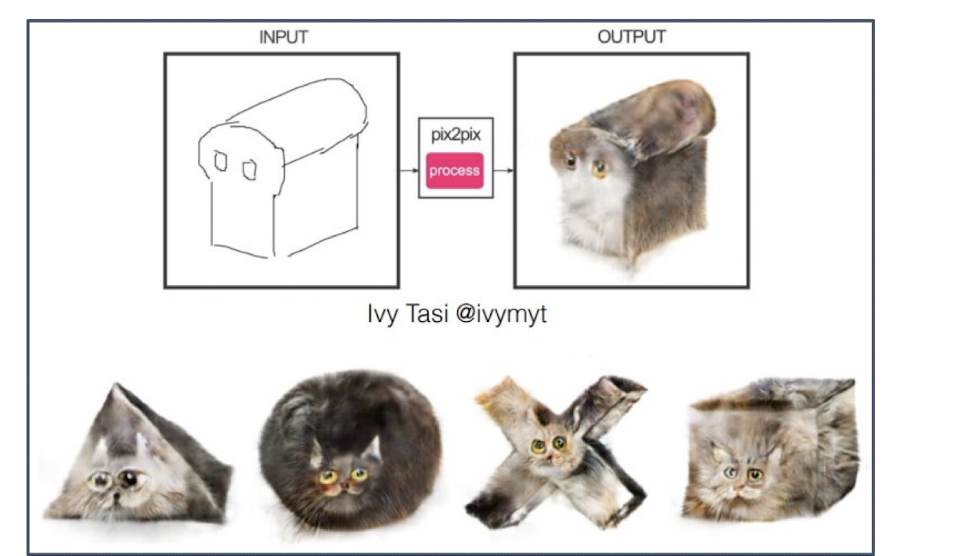 INPUT

pix2pix
process

OUTPUT

Ivy Tasi @ivymyt