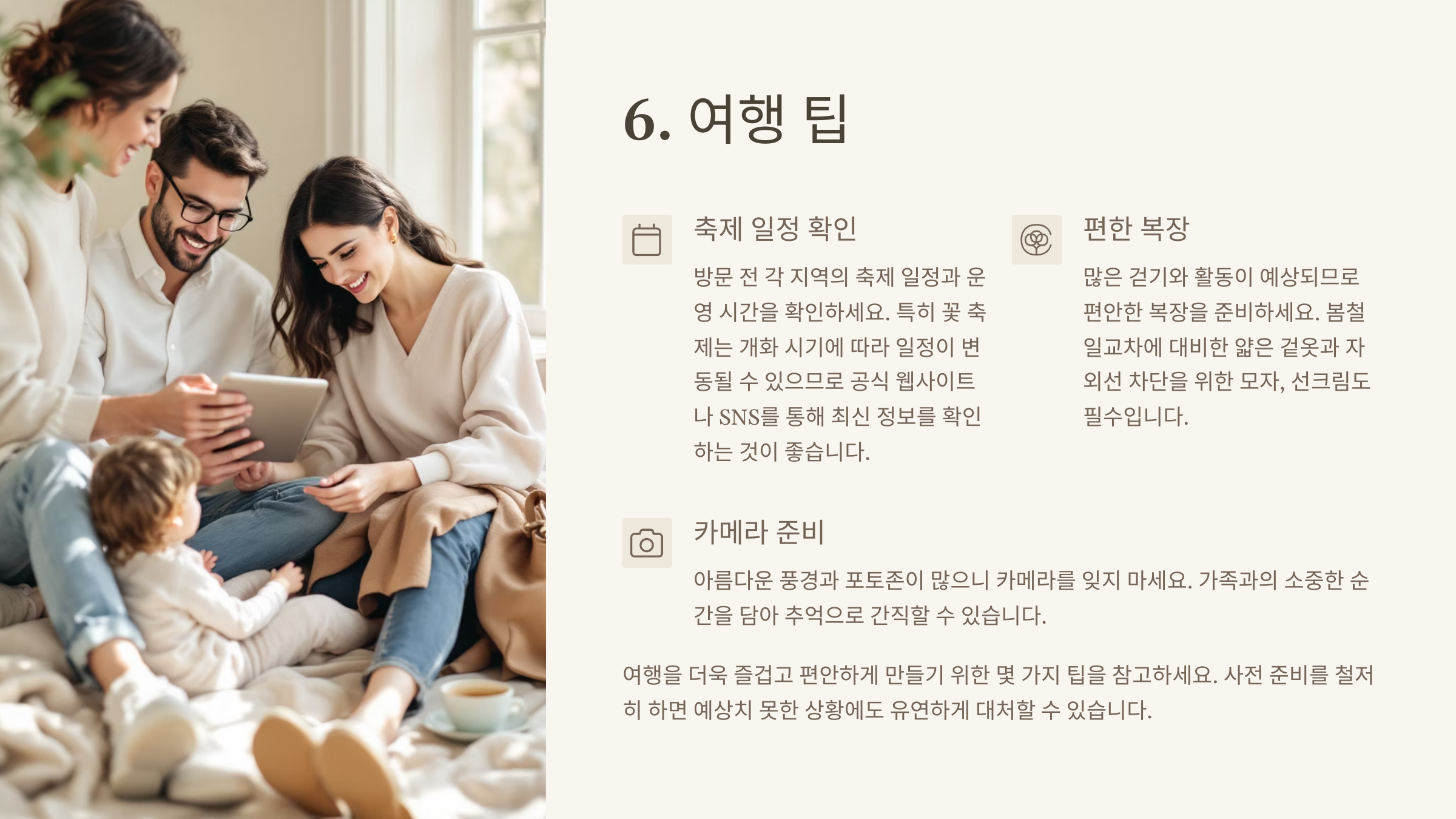 6. 여행 팁

축제 일정 확인

방문 전 각 지역의 축제 일정과 운영 시간을 확인하세요. 특히 꽃 축제는 개화 시기에 따라 일정이 변동될 수 있으므로 공식 웹사이트나 SNS를 통해 최신 정보를 확인하는 것이 좋습니다.

편한 복장

많은 걷기와 활동이 예상되므로 편안한 복장을 준비하세요. 봄철 일교차에 대비한 얇은 겉옷과 자외선 차단을 위한 모자, 선크림도 필수입니다.

카메라 준비

아름다운 풍경과 포토존이 많으니 카메라를 잊지 마세요. 가족과의 소중한 순간을 담아 추억으로 간직할 수 있습니다.

여행을 더욱 즐겁고 편안하게 만들기 위한 몇 가지 팁을 참고하세요. 사전 준비를 철저히 하면 예상치 못한 상황에도 유연하게 대처할 수 있습니다.