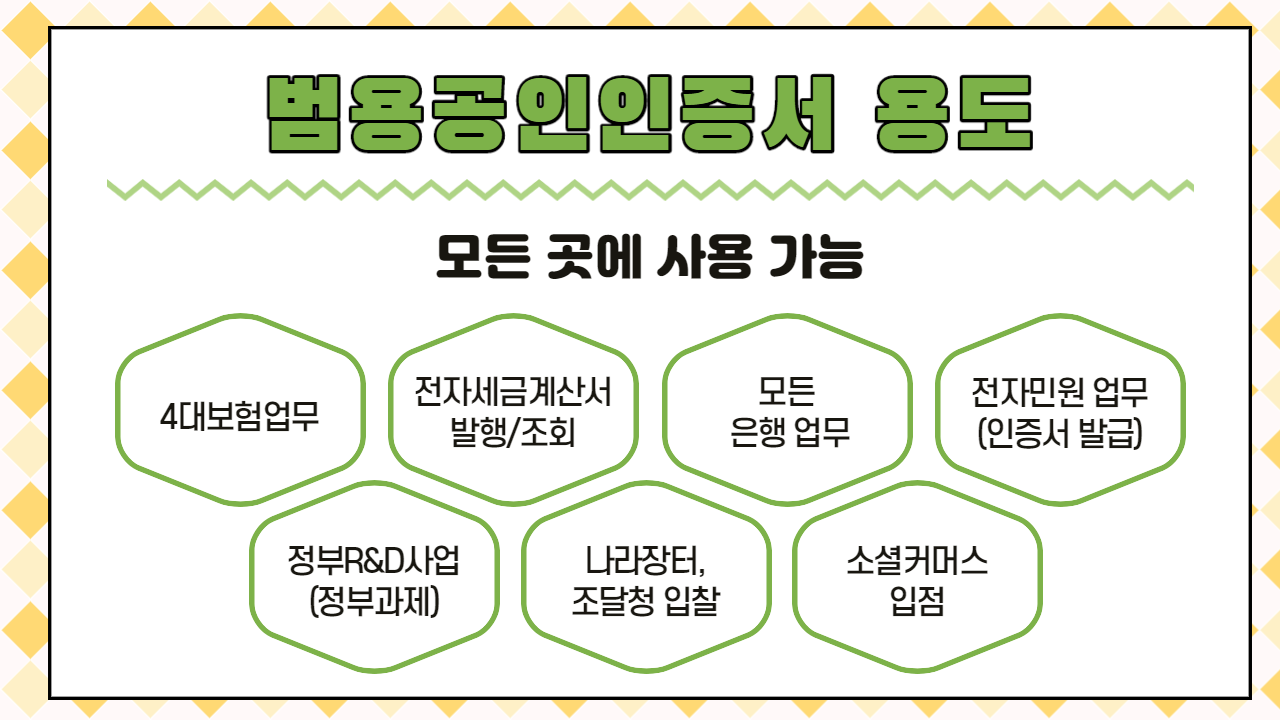 범용공인인증서 용도

모든 곳에 사용 가능

4대보험업무

전자세금계산서
발행/조회

모든
은행 업무

전자민원 업무
(인증서 발급)

정부R&D사업
(정부과제)

나라장터,
조달청 입찰

소셜커머스
입점