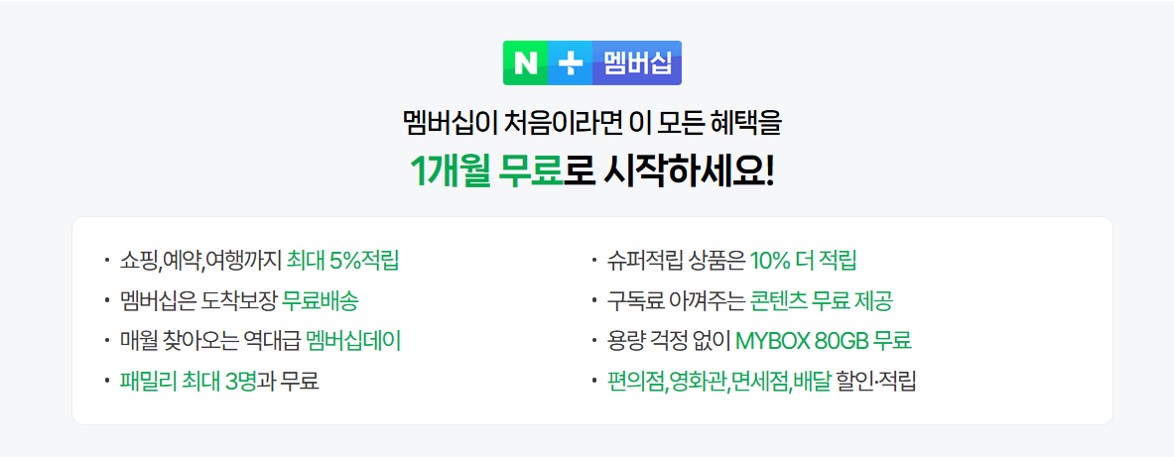 N + 멤버십

멤버십이 처음이라면 이 모든 혜택을

1개월 무료로 시작하세요!

• 쇼핑,예약,여행까지 최대 5%적립
• 멤버십은 도착보장 무료배송
• 매월 찾아오는 역대급 멤버십데이
• 패밀리 최대 3명과 무료

• 슈퍼적립 상품은 10% 더 적립
• 구독료 아껴주는 콘텐츠 무료 제공
• 용량 걱정 없이 MYBOX 80GB 무료
• 편의점,영화관,면세점,배달 할인·적립