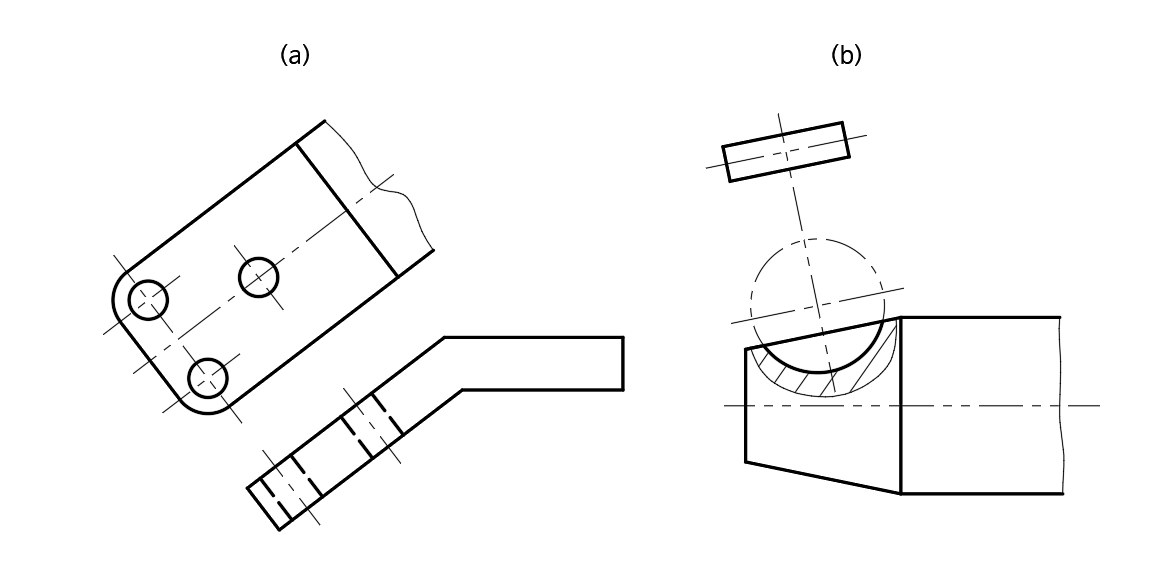 (a)

(b)