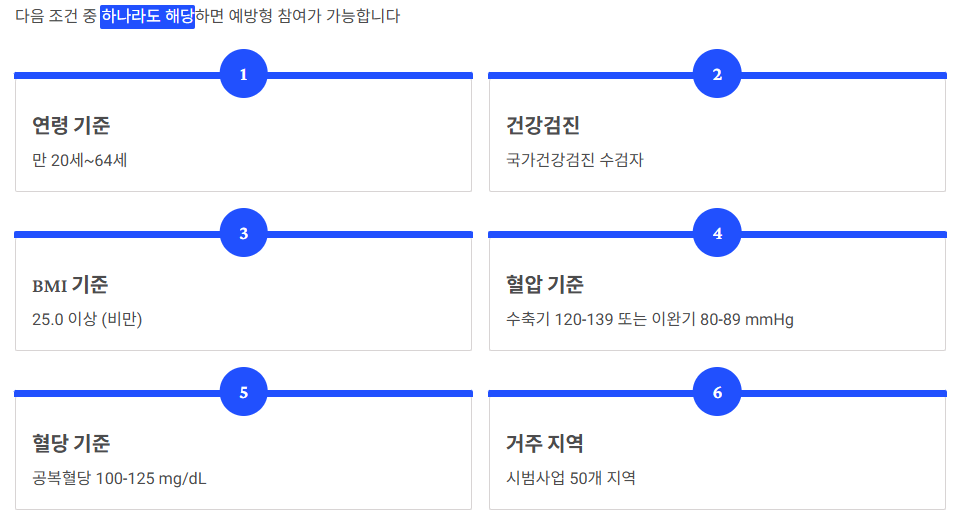 다음 조건 중 하나라도 해당하면 예방형 참여가 가능합니다

1

연령 기준

만 20세~64세

2

건강검진

국가건강검진 수검자

3

BMI 기준

25.0 이상 (비만)

4

혈압 기준

수축기 120-139 또는 이완기 80-89 mmHg

5

혈당 기준

공복혈당 100-125 mg/dL

6

거주 지역

시범사업 50개 지역