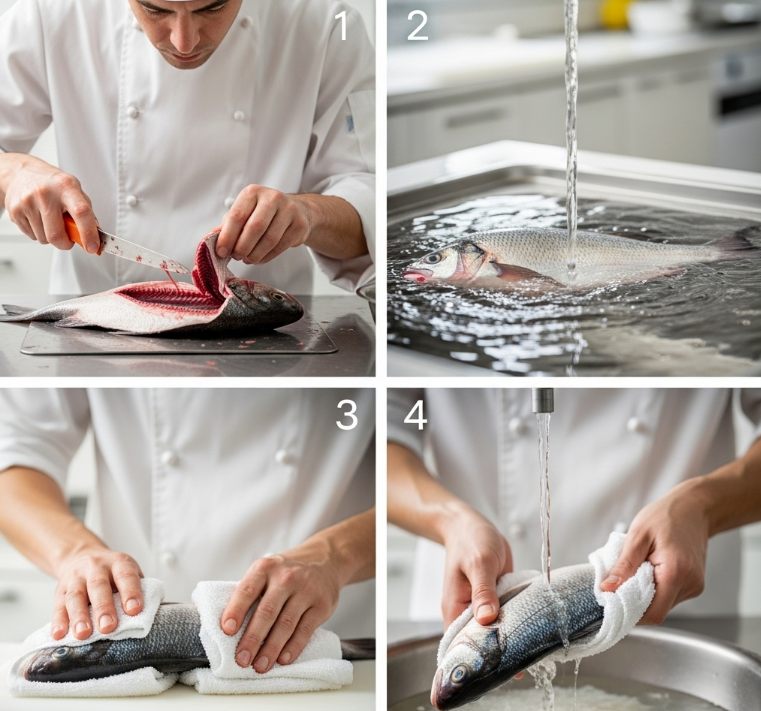 1

2

3

4