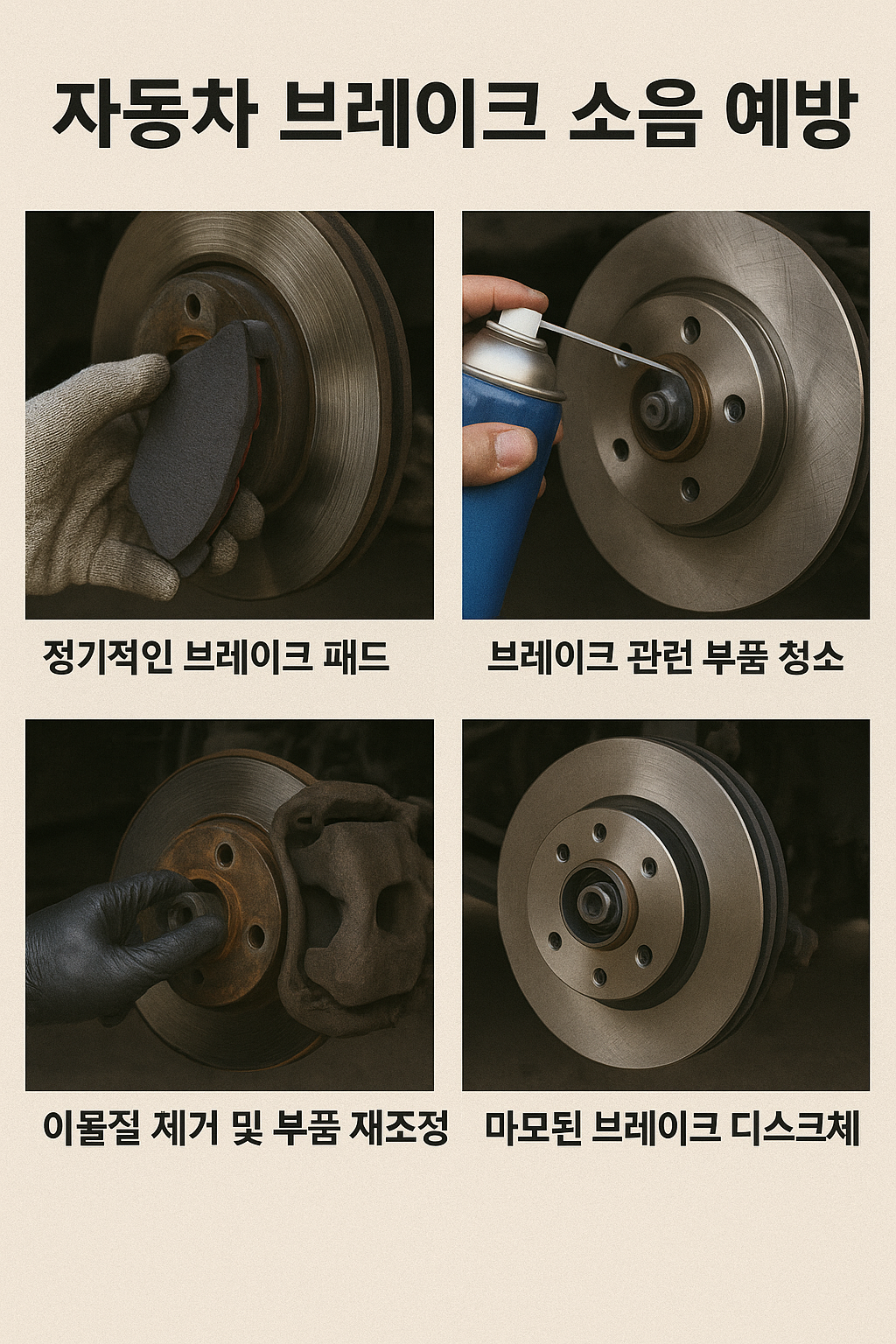 자동차 브레이크 소음 예방

정기적인 브레이크 패드

브레이크 관련 부품 청소

이물질 체거 및 부품 재조정

마모된 브레이크 디스크체