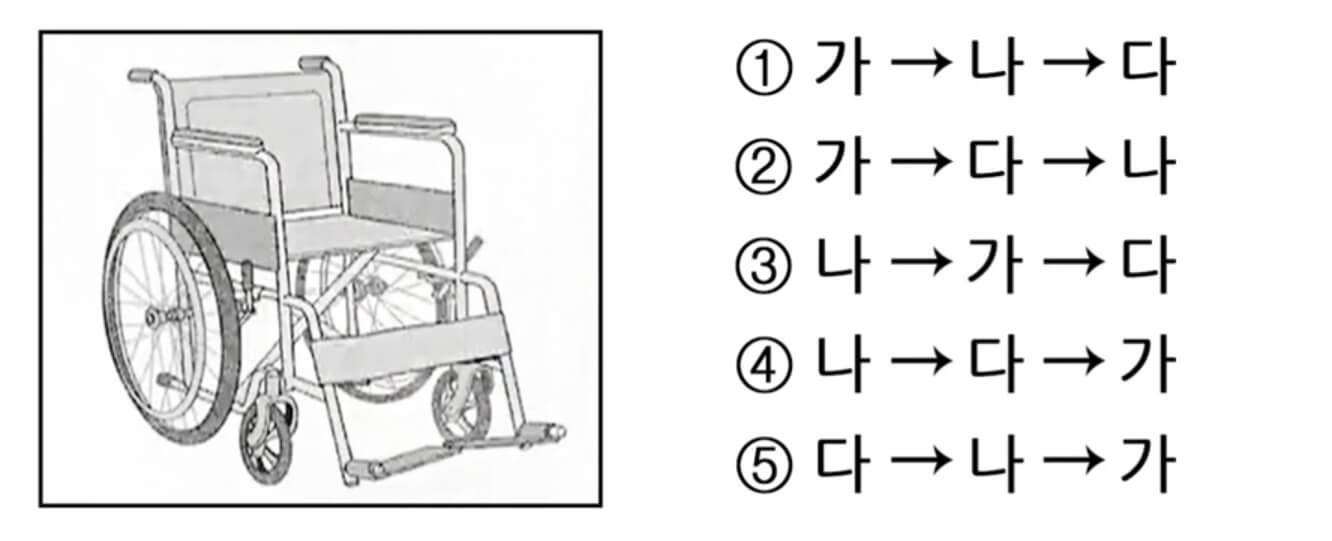 ① 가 → 나 → 다
② 가 → 다 → 나
③ 나 → 가 → 다
④ 나 → 다 → 가
⑤ 다 → 나 → 가