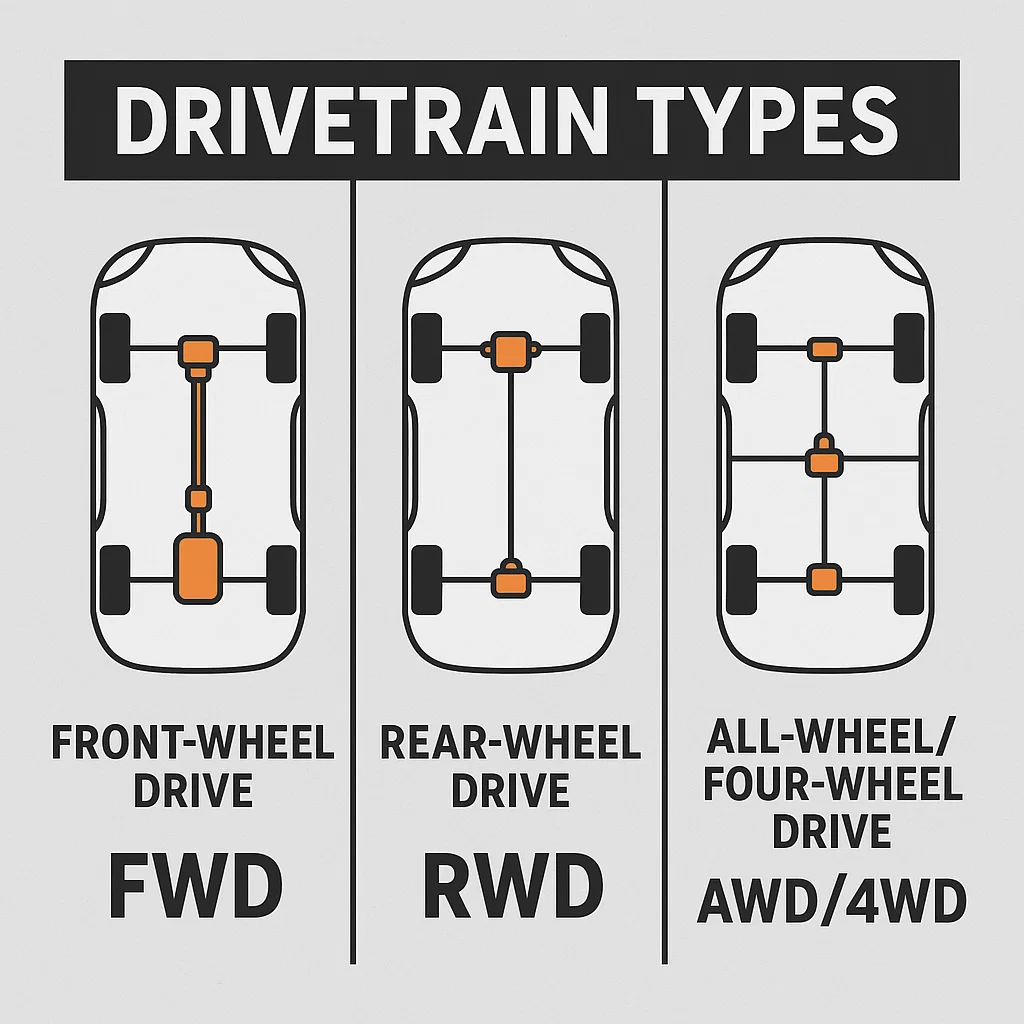 DRIVETRAIN TYPES

FRONT-WHEEL DRIVE

FWD

REAR-WHEEL DRIVE

RWD

ALL-WHEEL/ FOUR-WHEEL DRIVE

AWD/4WD