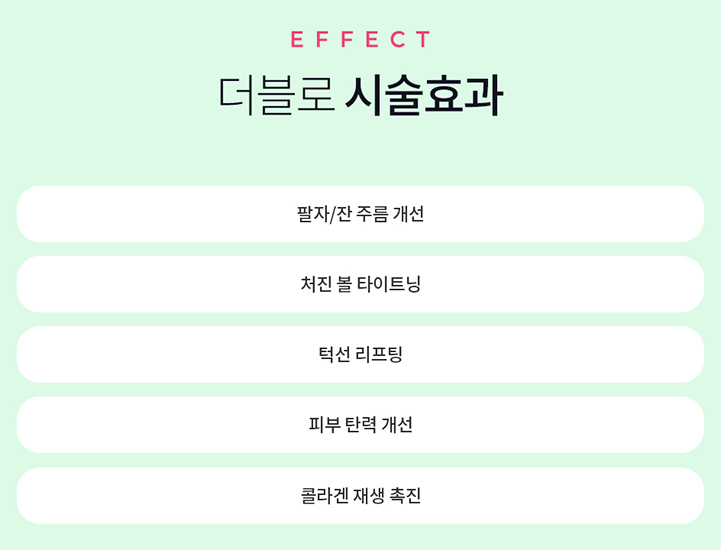 EFFECT

더블로 시술효과

팔자/잔 주름 개선

처진 볼 타이트닝

턱선 리프팅

피부 탄력 개선

콜라겐 재생 촉진