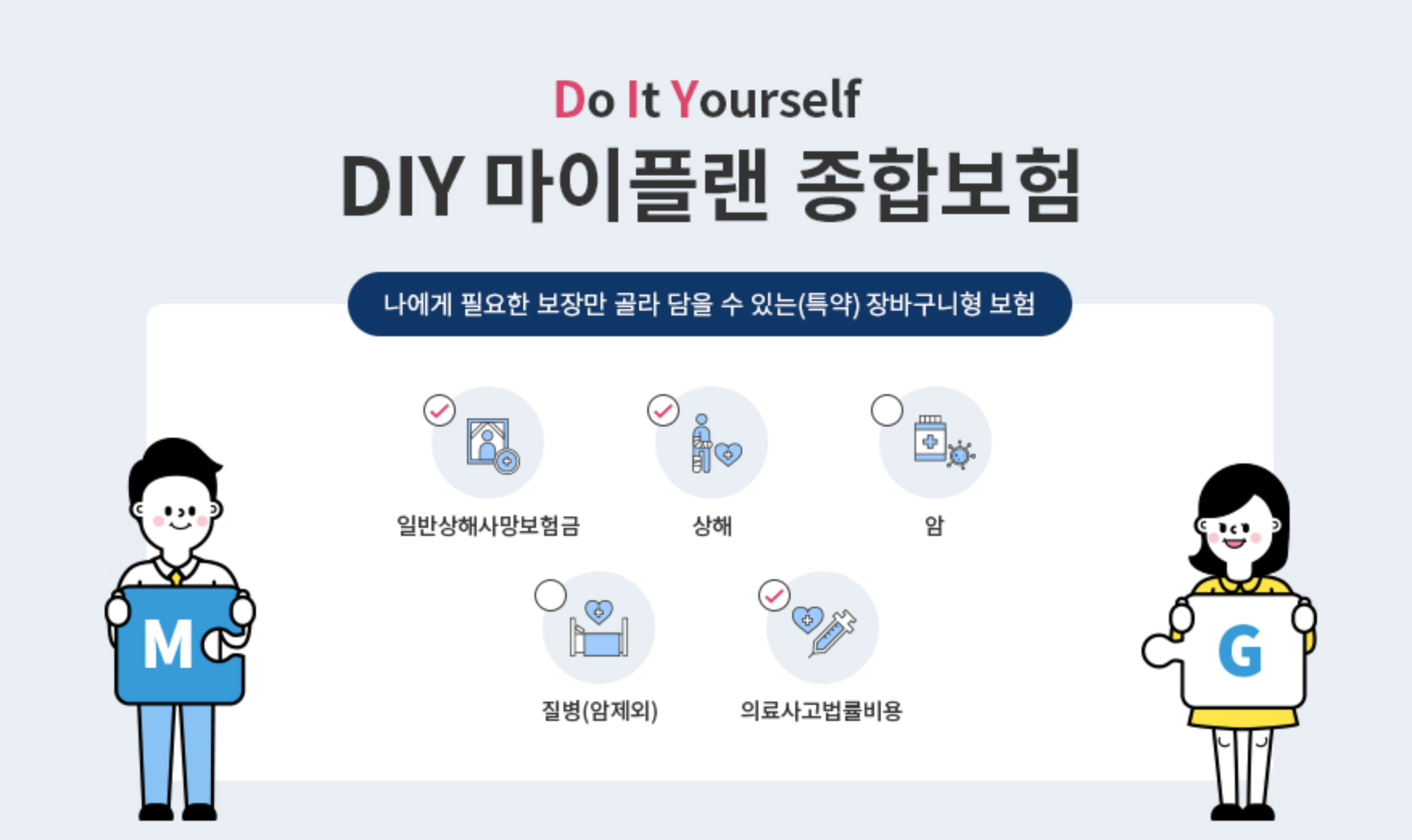 Do It Yourself

DIY 마이플랜 종합보험

나에게 필요한 보장만 골라 담을 수 있는(특약) 장바구니형 보험

일반상해사망보험금

상해

암

질병(암제외)

의료사고법률비용

M

G