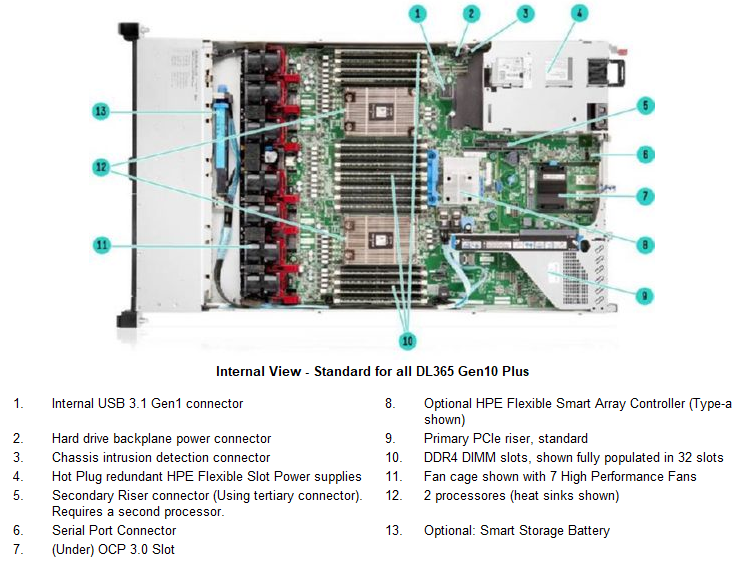 1
2
3
4
5
6
7
8
9
10
11
12
13

Internal View - Standard for all DL365 Gen10 Plus

1. Internal USB 3.1 Gen1 connector
2. Hard drive backplane power connector
3. Chassis intrusion detection connector
4. Hot Plug redundant HPE Flexible Slot Power supplies
5. Secondary Riser connector (Using tertiary connector). Requires a second processor.
6. Serial Port Connector
7. (Under) OCP 3.0 Slot

8. Optional HPE Flexible Smart Array Controller (Type-a shown)
9. Primary PCIe riser, standard
10. DDR4 DIMM slots, shown fully populated in 32 slots
11. Fan cage shown with 7 High Performance Fans
12. 2 processores (heat sinks shown)
13. Optional: Smart Storage Battery