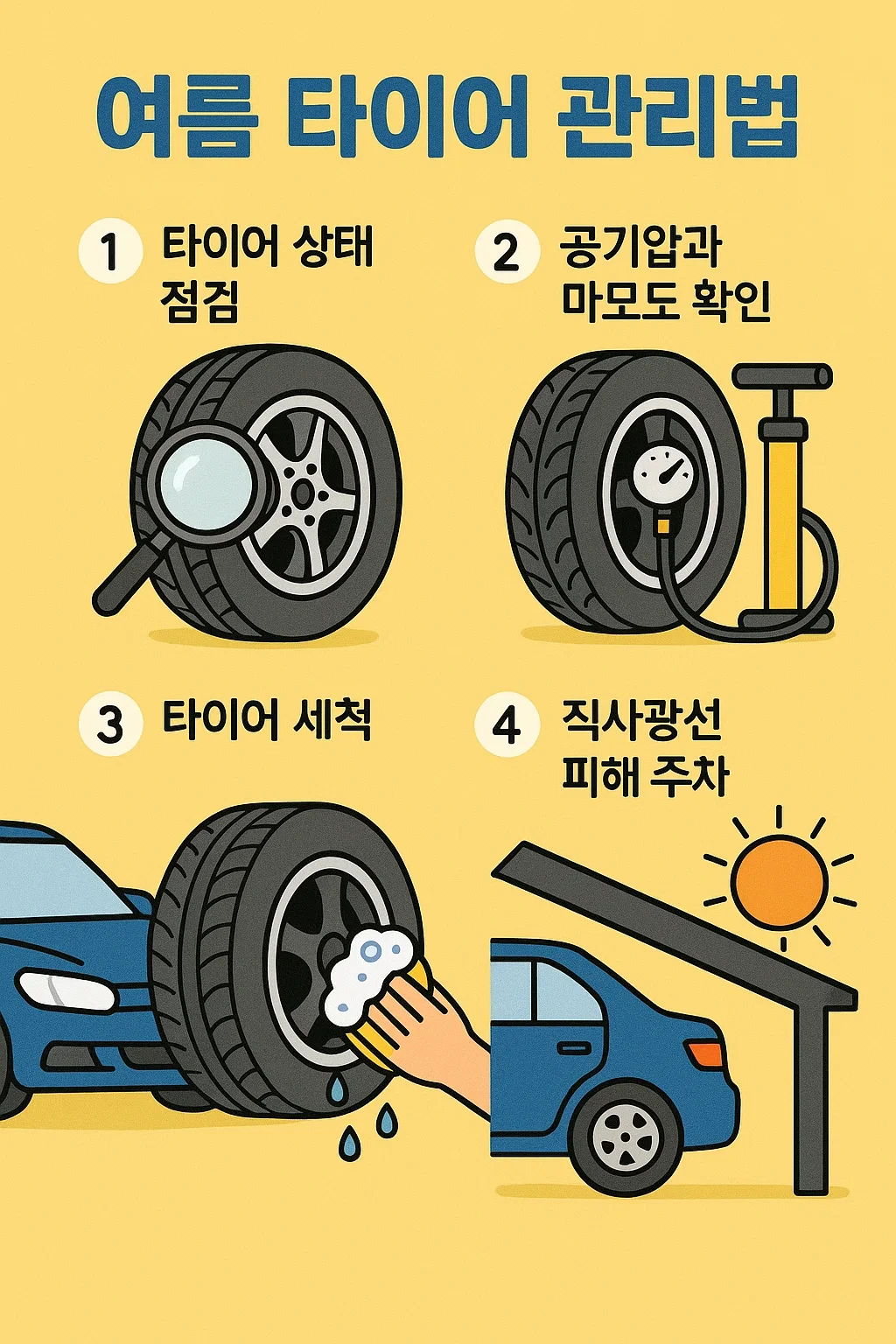 여름 타이어 관리법

1 타이어 상태 점검

2 공기압과 마모도 확인

3 타이어 세척

4 직사광선 피해 주차