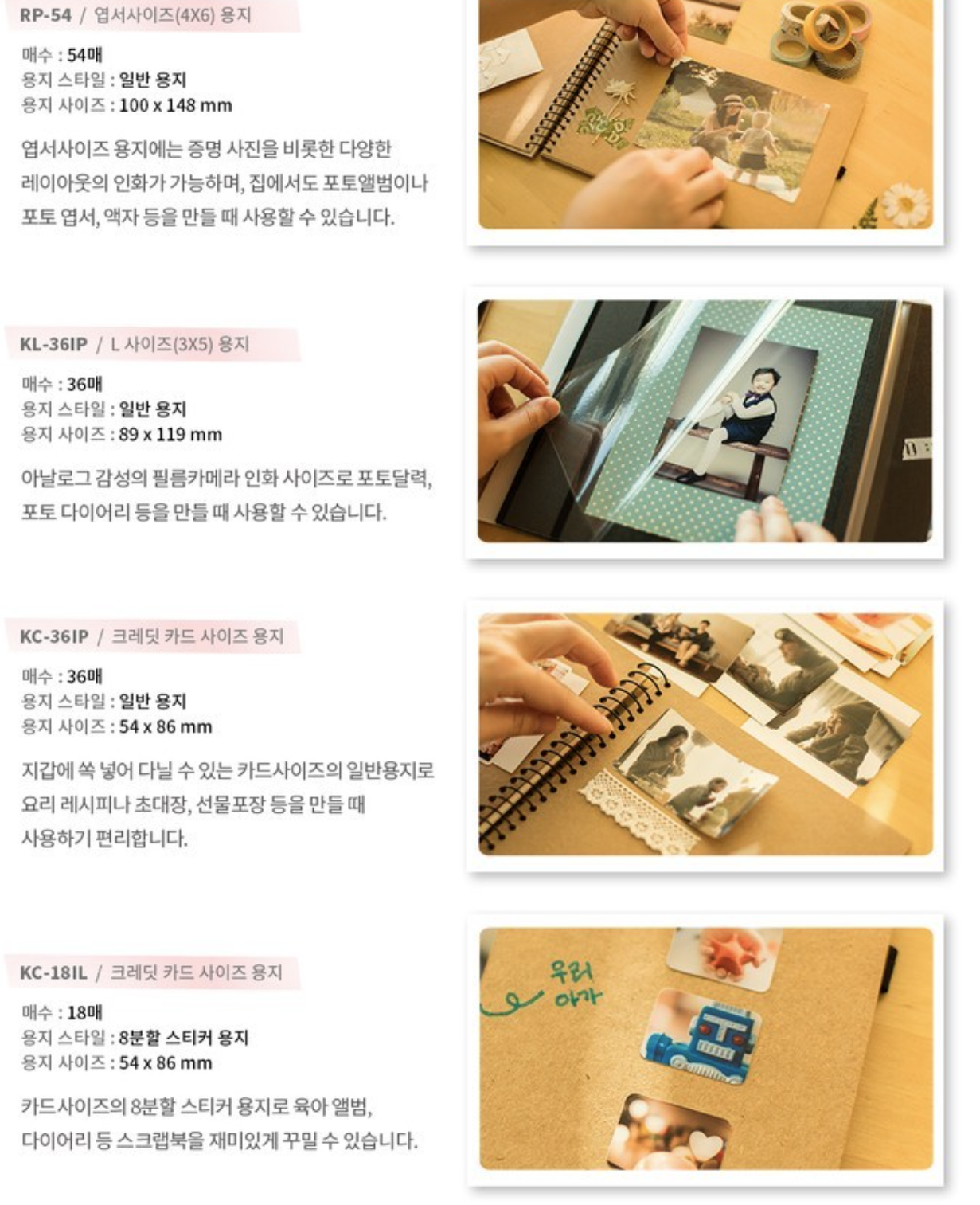 RP-54 / 엽서사이즈(4X6) 용지

매수 : 54매
용지 스타일 : 일반 용지
용지 사이즈 : 100 x 148 mm

엽서사이즈 용지에는 증명 사진을 비롯한 다양한 레이아웃의 인화가 가능하며, 집에서도 포토앨범이나 포토 엽서, 액자 등을 만들 때 사용할 수 있습니다.

KL-36IP / L 사이즈(3X5) 용지

매수 : 36매
용지 스타일 : 일반 용지
용지 사이즈 : 89 x 119 mm

아날로그 감성의 필름카메라 인화 사이즈로 포토달력, 포토 다이어리 등을 만들 때 사용할 수 있습니다.

KC-36IP / 크레딧 카드 사이즈 용지

매수 : 36매
용지 스타일 : 일반 용지
용지 사이즈 : 54 x 86 mm

지갑에 쏙 넣어 다닐 수 있는 카드사이즈의 일반용지로 요리 레시피나 초대장, 선물포장 등을 만들 때 사용하기 편리합니다.

KC-18IL / 크레딧 카드 사이즈 용지

매수 : 18매
용지 스타일 : 8분할 스티커 용지
용지 사이즈 : 54 x 86 mm

카드사이즈의 8분할 스티커 용지로 육아 앨범, 다이어리 등 스크랩북을 재미있게 꾸밀 수 있습니다.

우리 아가