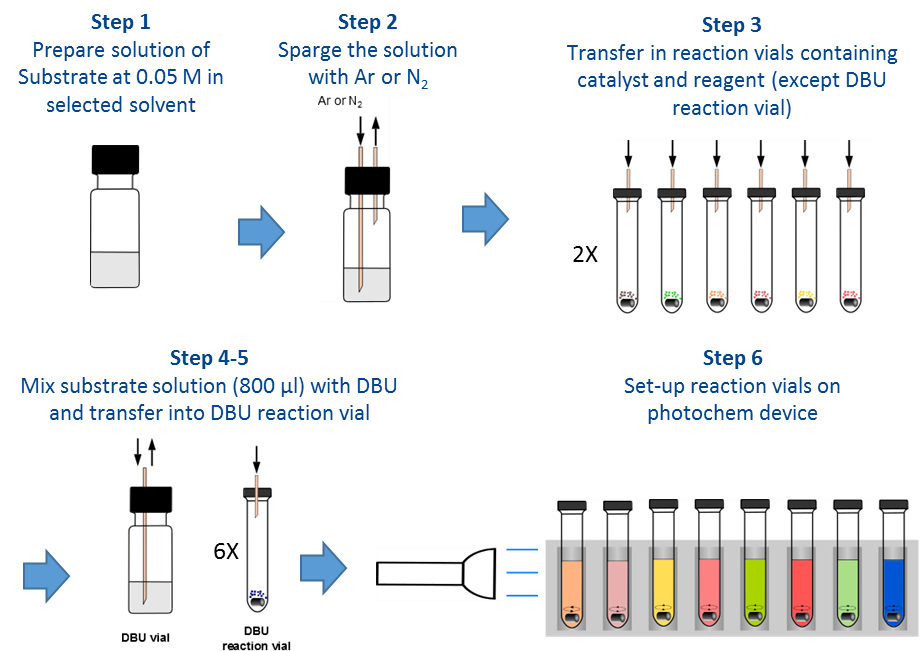 Step 1
Prepare solution of Substrate at 0.05 M in selected solvent

Step 2
Sparge the solution with Ar or $N_2$

Ar or $N_2$

Step 3
Transfer in reaction vials containing catalyst and reagent (except DBU reaction vial)

2X

Step 4-5
Mix substrate solution (800 µl) with DBU and transfer into DBU reaction vial

6X

DBU vial

DBU reaction vial

Step 6
Set-up reaction vials on photochem device