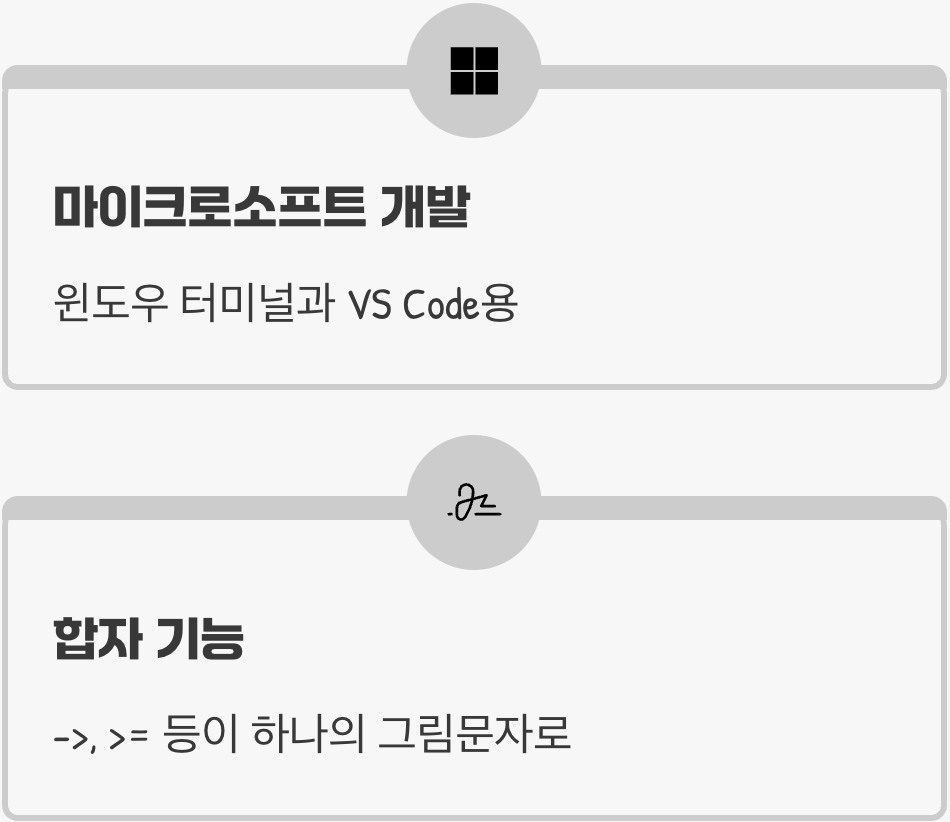 마이크로소프트 개발

윈도우 터미널과 VS Code용

합자 기능

->, >= 등이 하나의 그림문자로