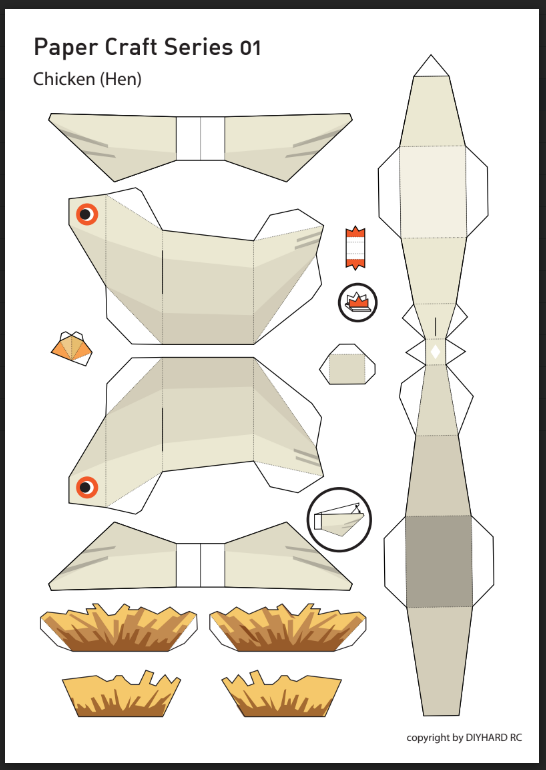 Paper Craft Series 01
Chicken (Hen)

copyright by DIYHARD RC