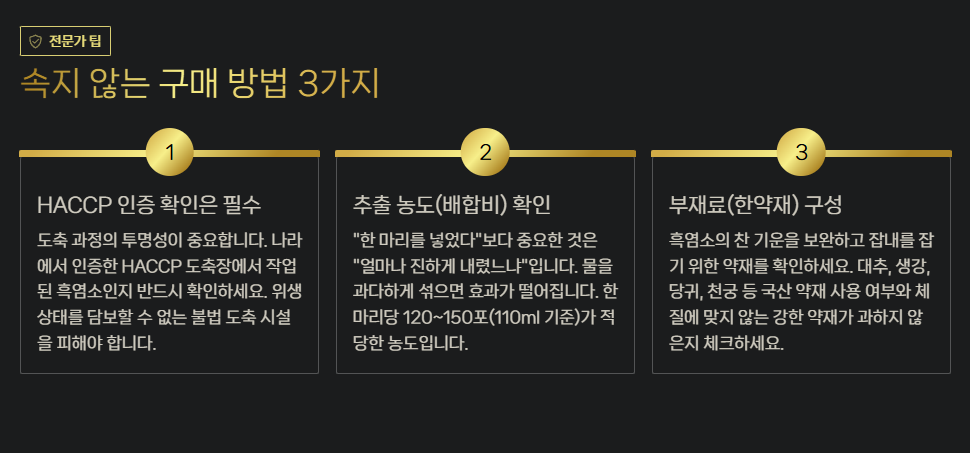 전문가 팁

속지 않는 구매 방법 3가지

1

HACCP 인증 확인은 필수

도축 과정의 투명성이 중요합니다. 나라에서 인증한 HACCP 도축장에서 작업된 흑염소인지 반드시 확인하세요. 위생 상태를 담보할 수 없는 불법 도축 시설을 피해야 합니다.

2

추출 농도(배합비) 확인

"한 마리를 넣었다"보다 중요한 것은 "얼마나 진하게 내렸느냐"입니다. 물을 과다하게 섞으면 효과가 떨어집니다. 한 마리당 120~150포(110ml 기준)가 적당한 농도입니다.

3

부재료(한약재) 구성

흑염소의 찬 기운을 보완하고 잡내를 잡기 위한 약재를 확인하세요. 대추, 생강, 당귀, 천궁 등 국산 약재 사용 여부와 체질에 맞지 않는 강한 약재가 과하지 않은지 체크하세요.