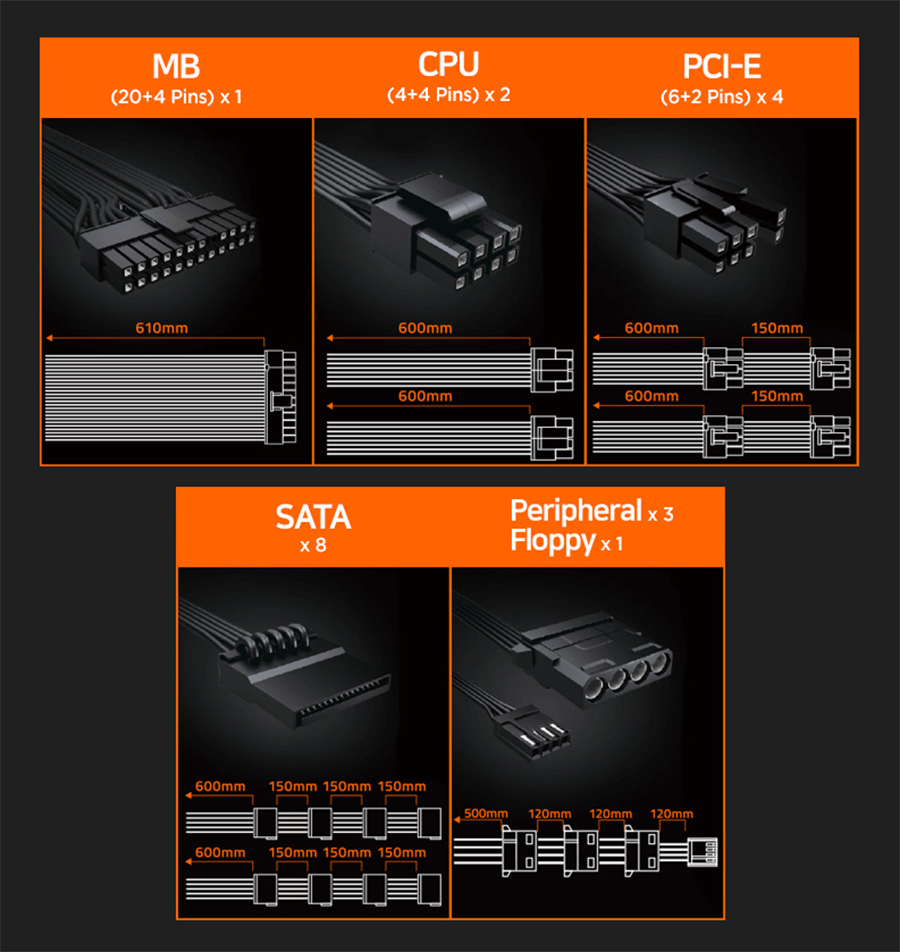 MB
(20+4 Pins) x 1

610mm

CPU
(4+4 Pins) x 2

600mm

600mm

PCI-E
(6+2 Pins) x 4

600mm 150mm

600mm 150mm

SATA
x 8

600mm 150mm 150mm 150mm

600mm 150mm 150mm 150mm

Peripheral x 3
Floppy x 1

500mm 120mm 120mm 120mm