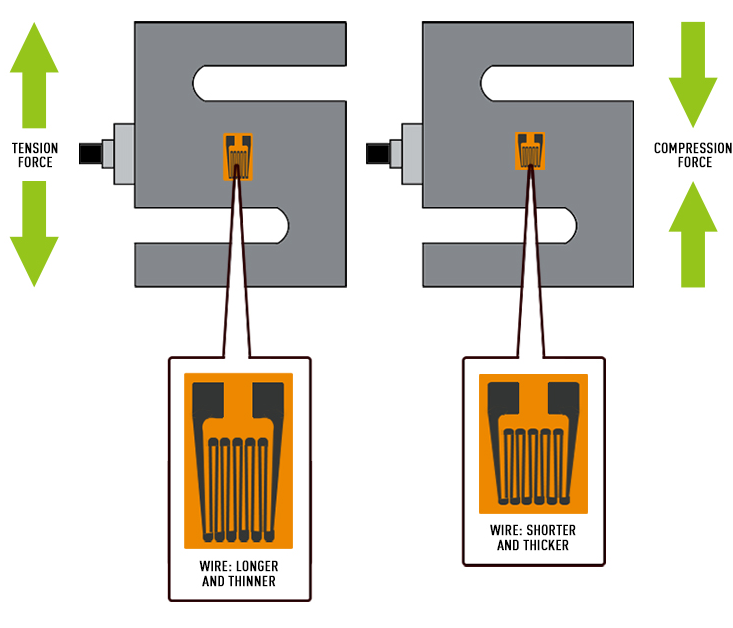 TENSION FORCE

COMPRESSION FORCE

WIRE: LONGER AND THINNER

WIRE: SHORTER AND THICKER