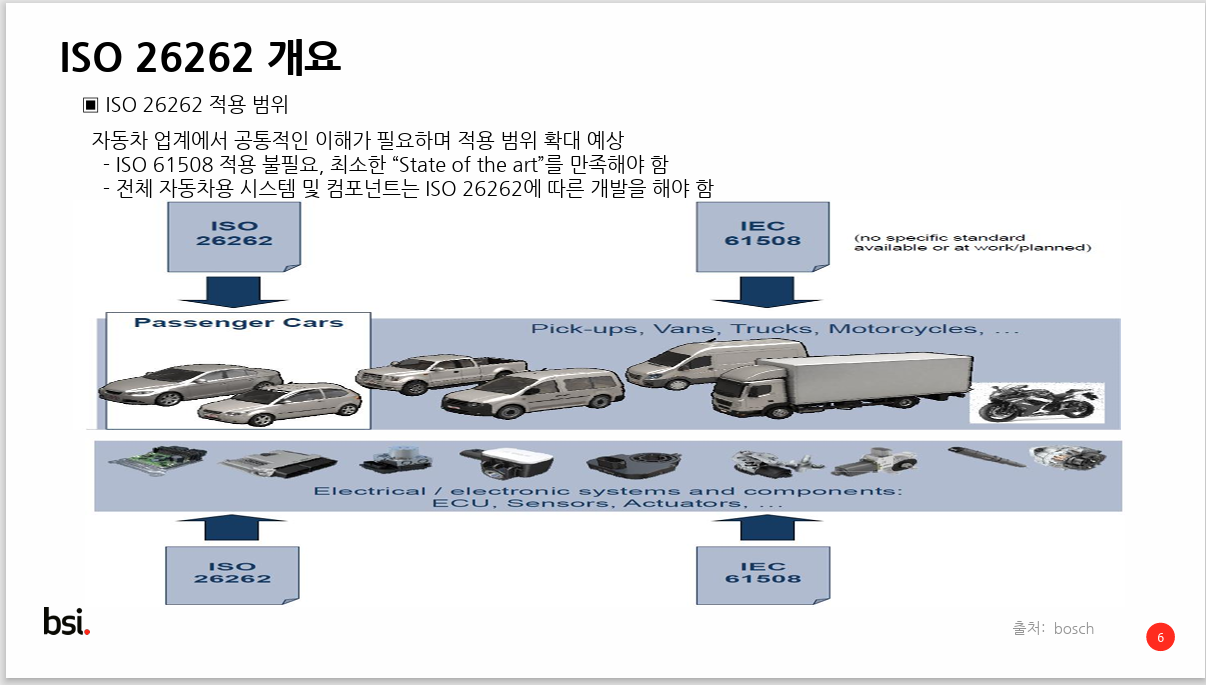 ISO 26262 개요

▣ ISO 26262 적용 범위

자동차 업계에서 공통적인 이해가 필요하며 적용 범위 확대 예상
- ISO 61508 적용 불필요, 최소한 “State of the art”를 만족해야 함
- 전체 자동차용 시스템 및 컴포넌트는 ISO 26262에 따른 개발을 해야 함

ISO 26262

IEC 61508

(no specific standard available or at work/planned)

Passenger Cars

Pick-ups, Vans, Trucks, Motorcycles, ...

Electrical / electronic systems and components: ECU, Sensors, Actuators, ...

ISO 26262

IEC 61508

bsi.

출처: bosch

6