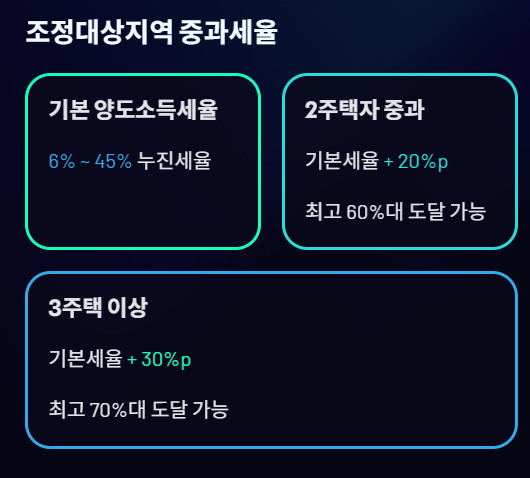 조정대상지역 중과세율

기본 양도소득세율

6% ~ 45% 누진세율

2주택자 중과

기본세율 + 20%p

최고 60%대 도달 가능

3주택 이상

기본세율 + 30%p

최고 70%대 도달 가능