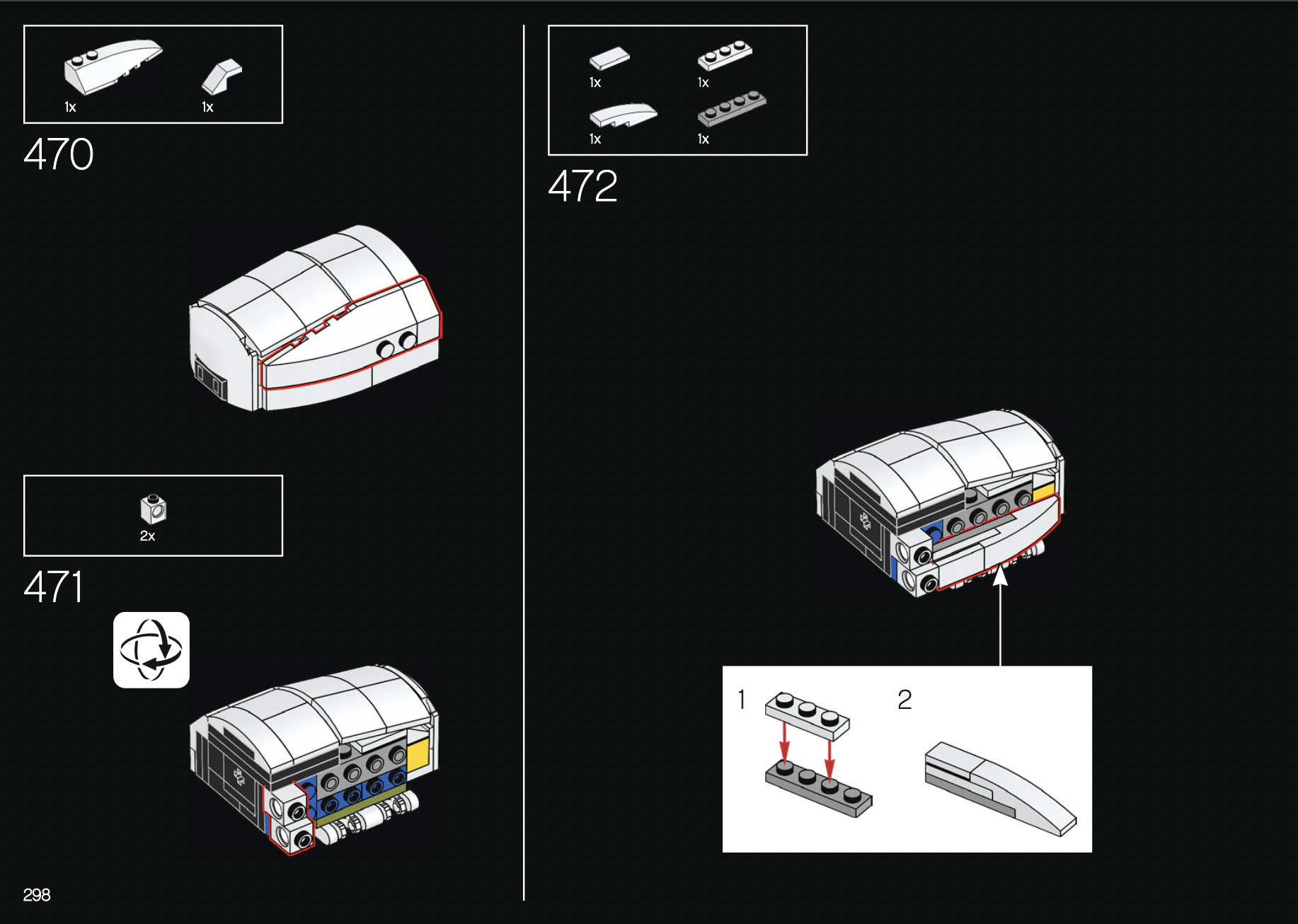 1x 1x

470

2x

471

298

1x 1x
1x 1x

472

1 2