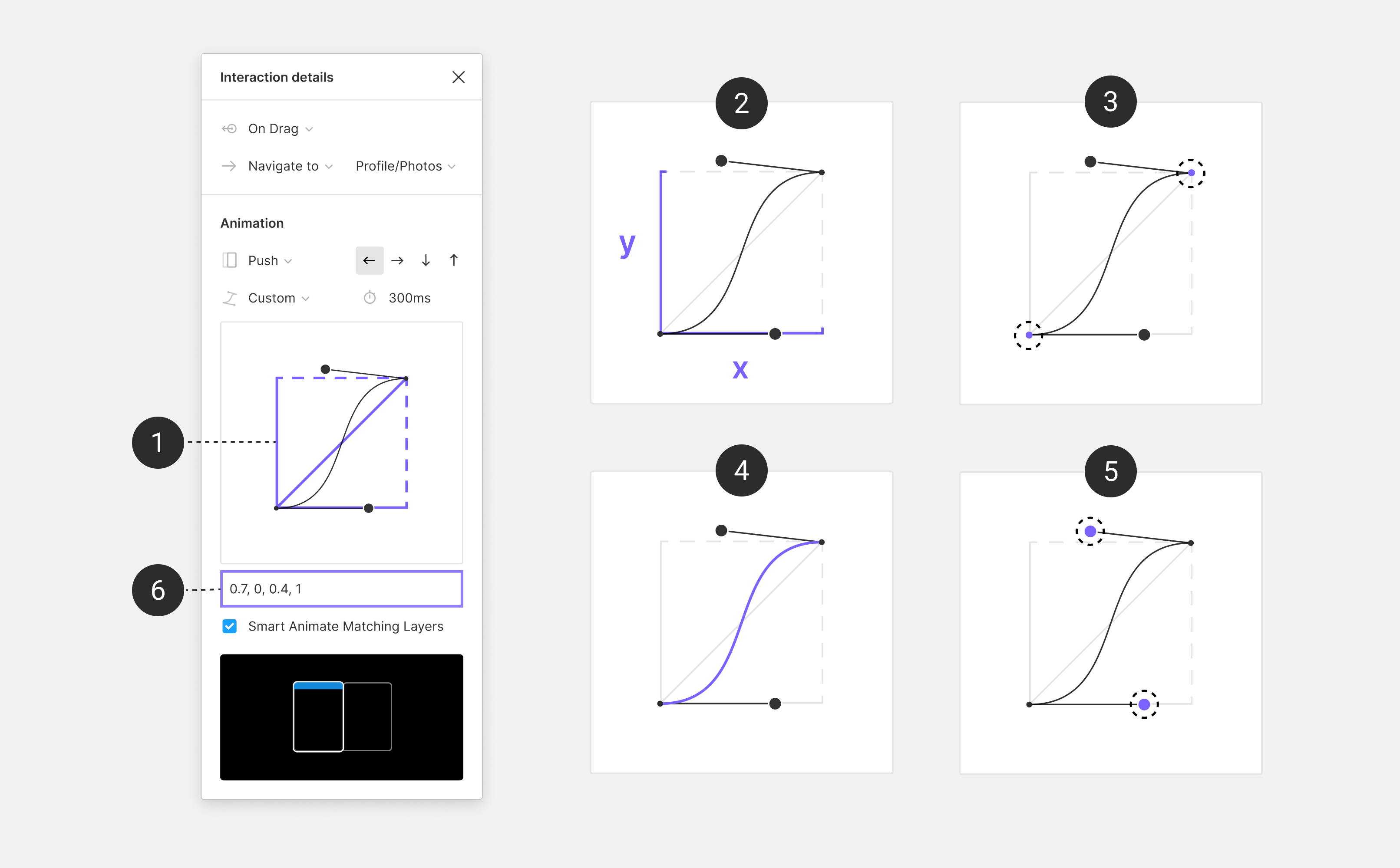 Interaction details

On Drag

Navigate to Profile/Photos

Animation

Push ← → ↓ ↑

Custom 300ms

1

6

0.7, 0, 0.4, 1

Smart Animate Matching Layers

2

y

x

3

4

5