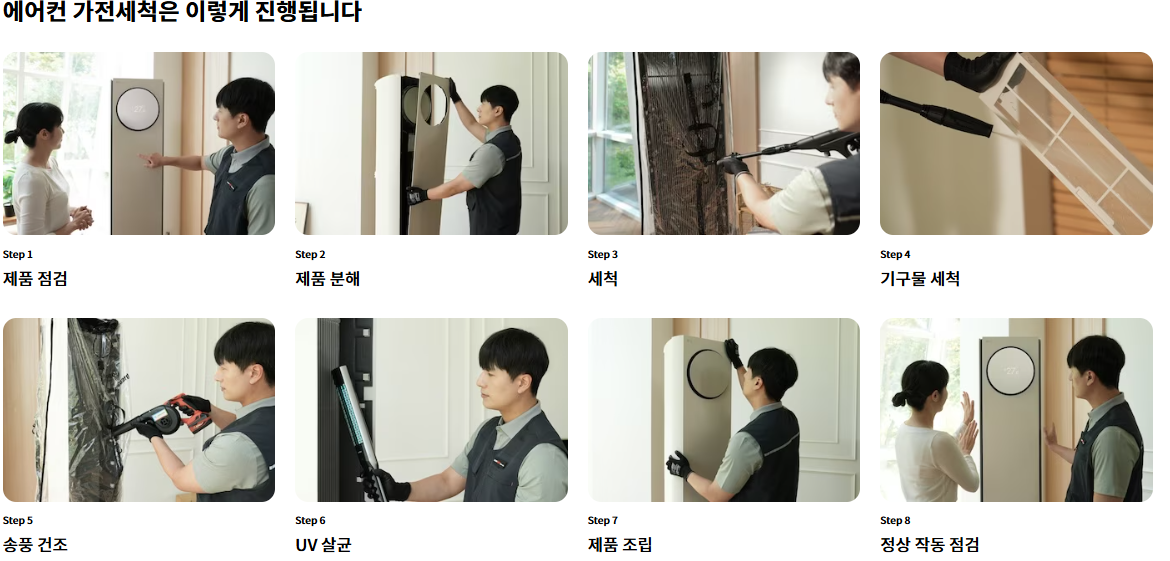 에어컨 가전세척은 이렇게 진행됩니다

Step 1
제품 점검

Step 2
제품 분해

Step 3
세척

Step 4
기구물 세척

Step 5
송풍 건조

Step 6
UV 살균

Step 7
제품 조립

Step 8
정상 작동 점검